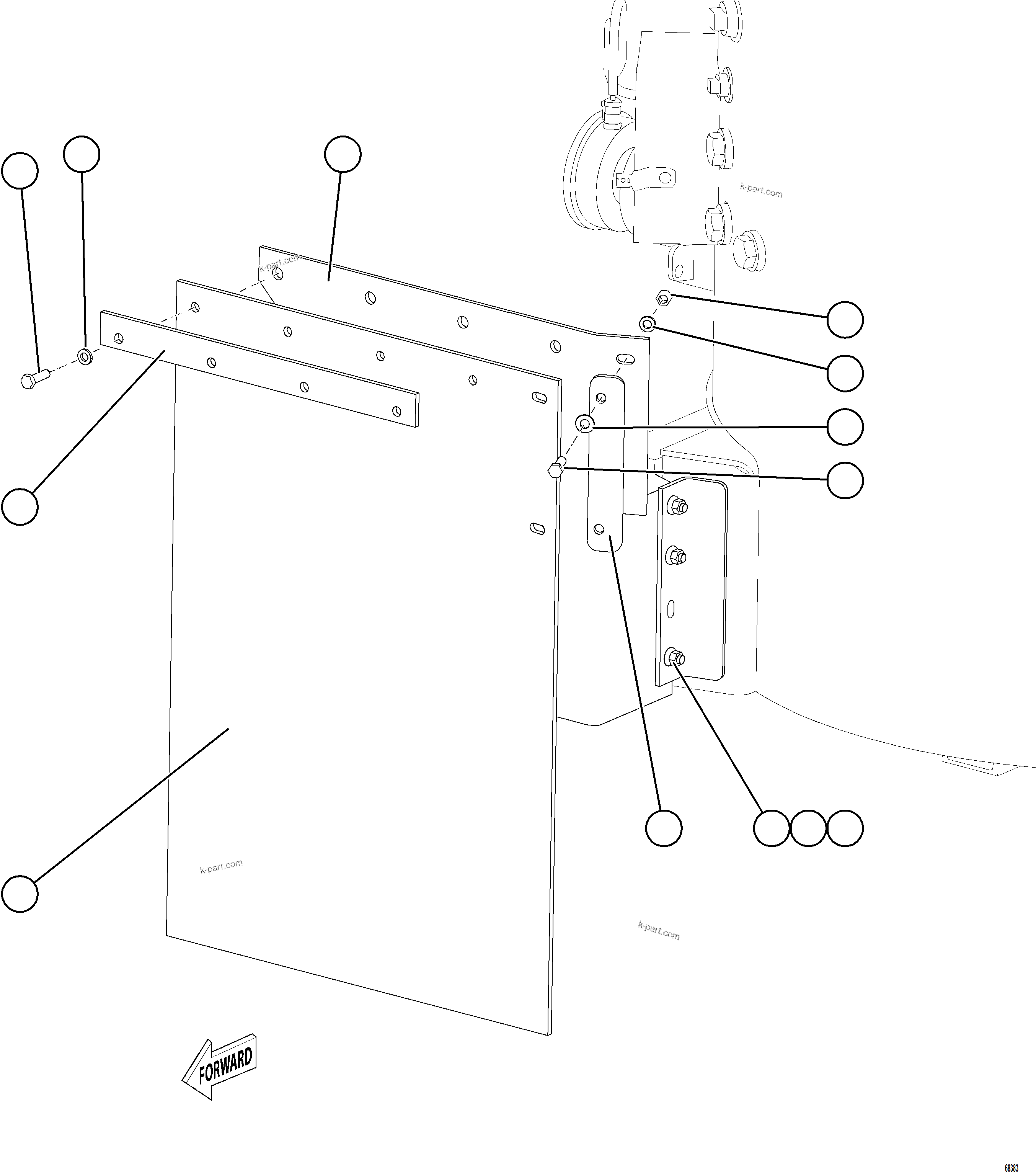 k-part.com

k-part.com

k-part.com

k-part.com

FORWARD

68383