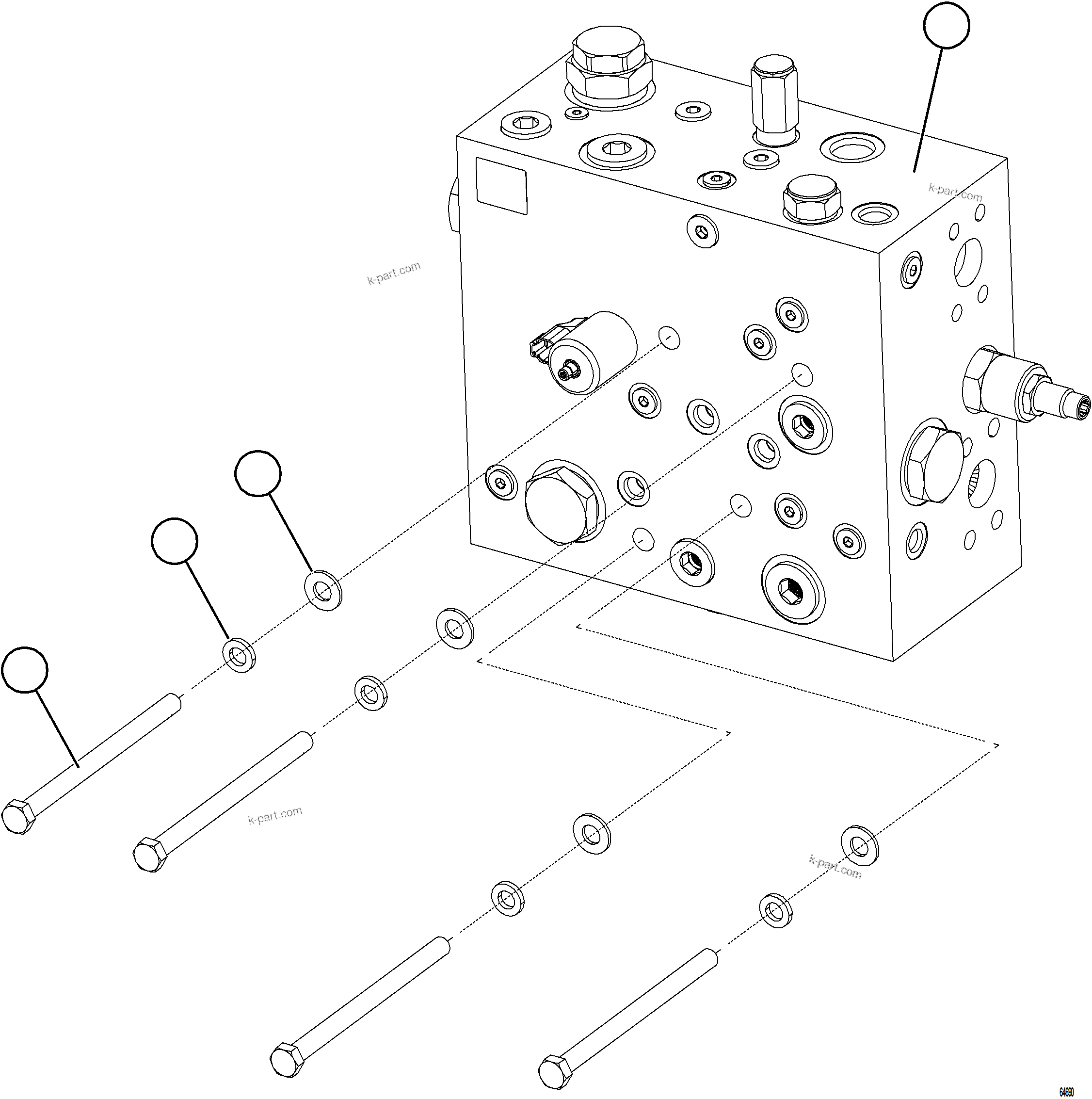 k-part.com

k-part.com

k-part.com

k-part.com

64690