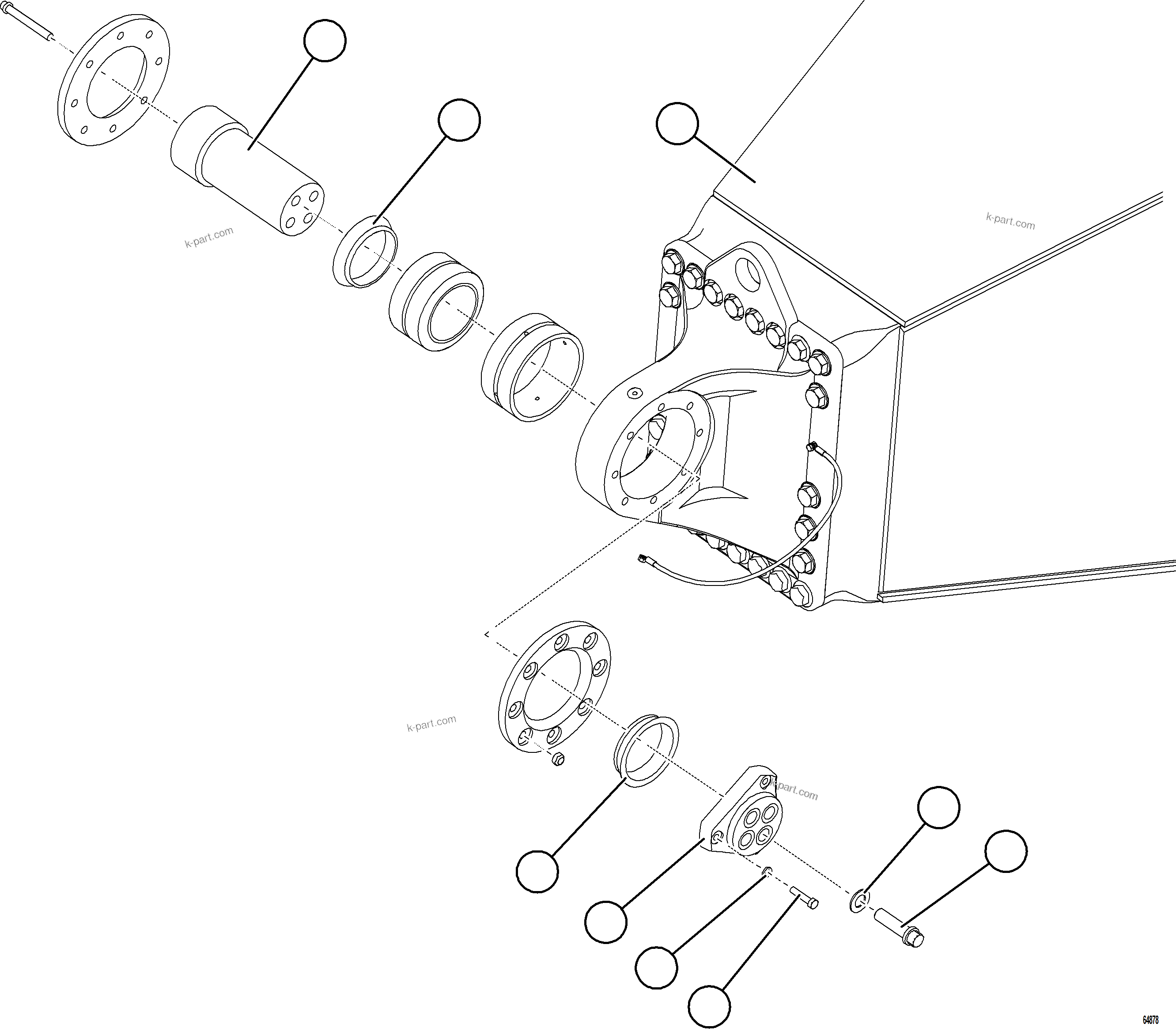 k-part.com

k-part.com

k-part.com

k-part.com

64878