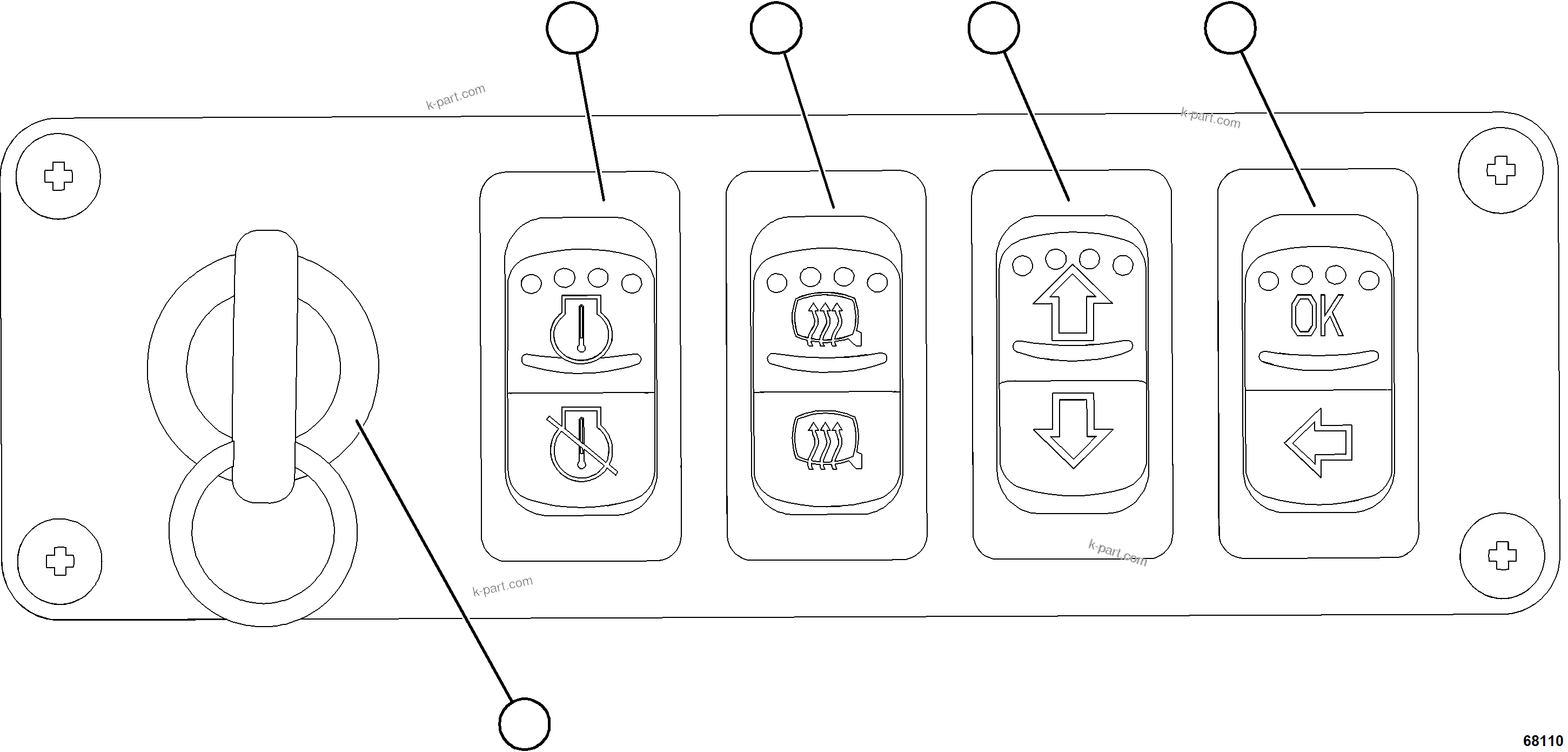 k-part.com
k-part.com
OK
k-part.com
k-part.com
68110