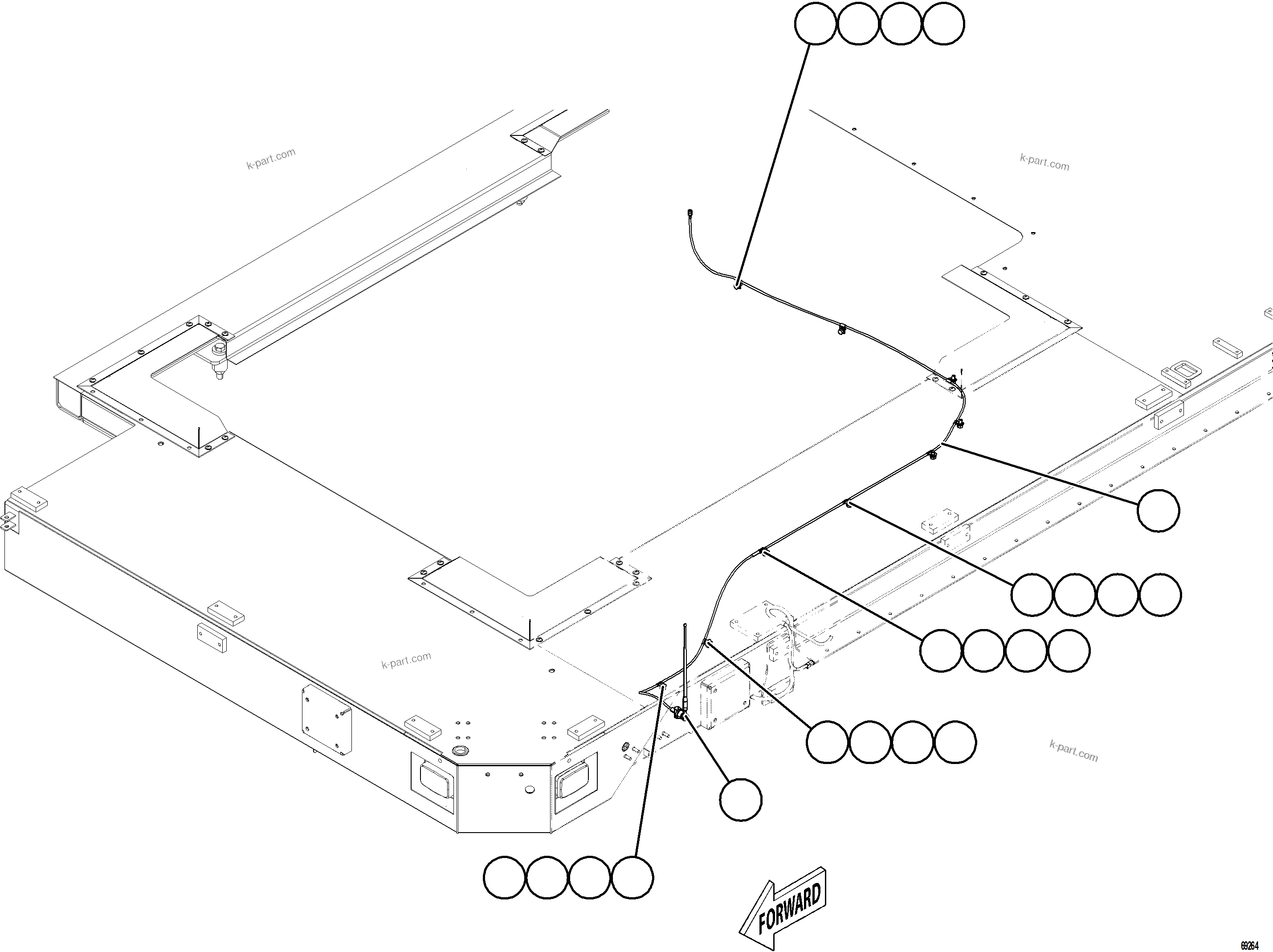 k-part.com

k-part.com

k-part.com

k-part.com

FORWARD

69264