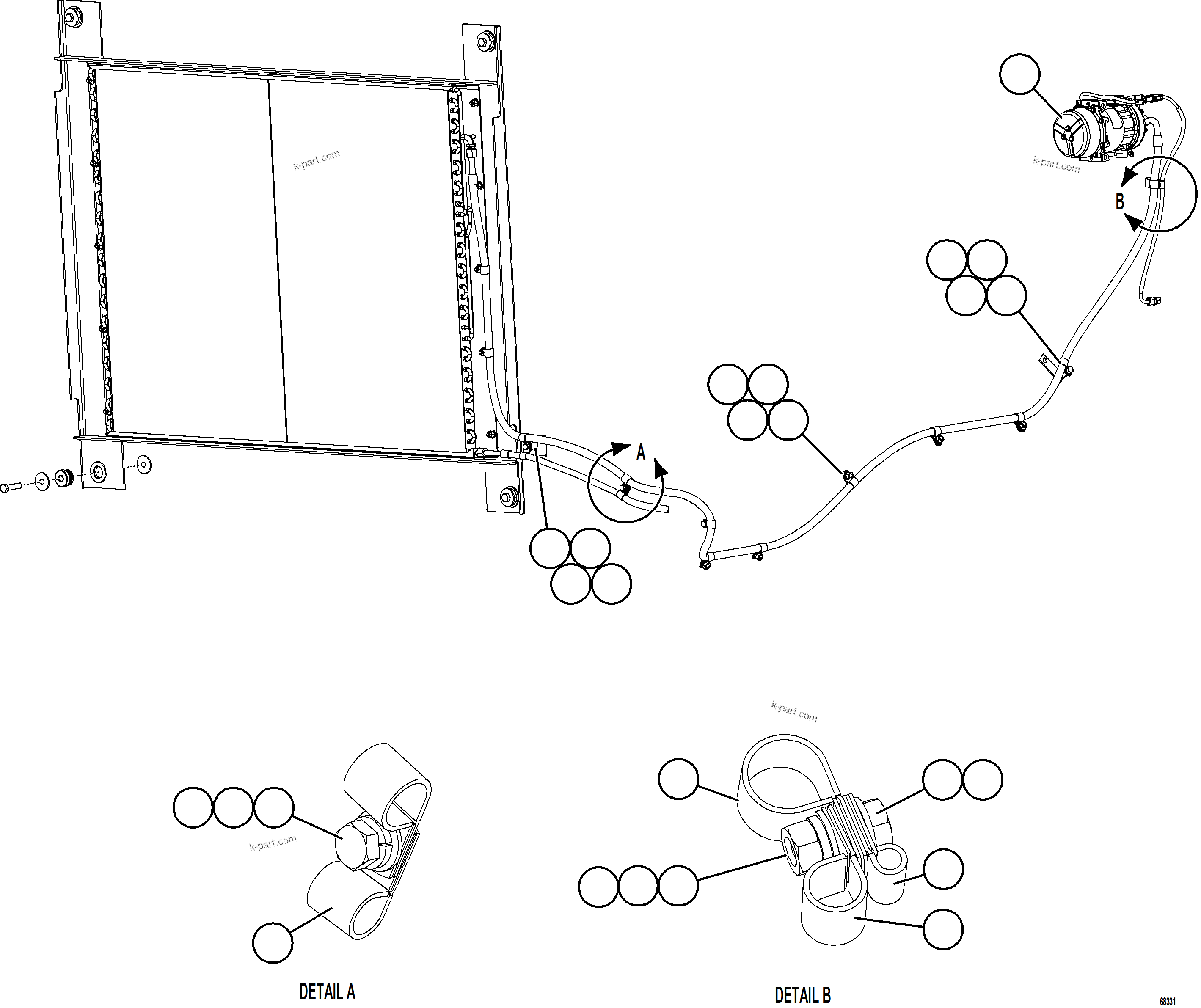 k-part.com

k-part.com

B

A

k-part.com

k-part.com

DETAIL A

DETAIL B

68331