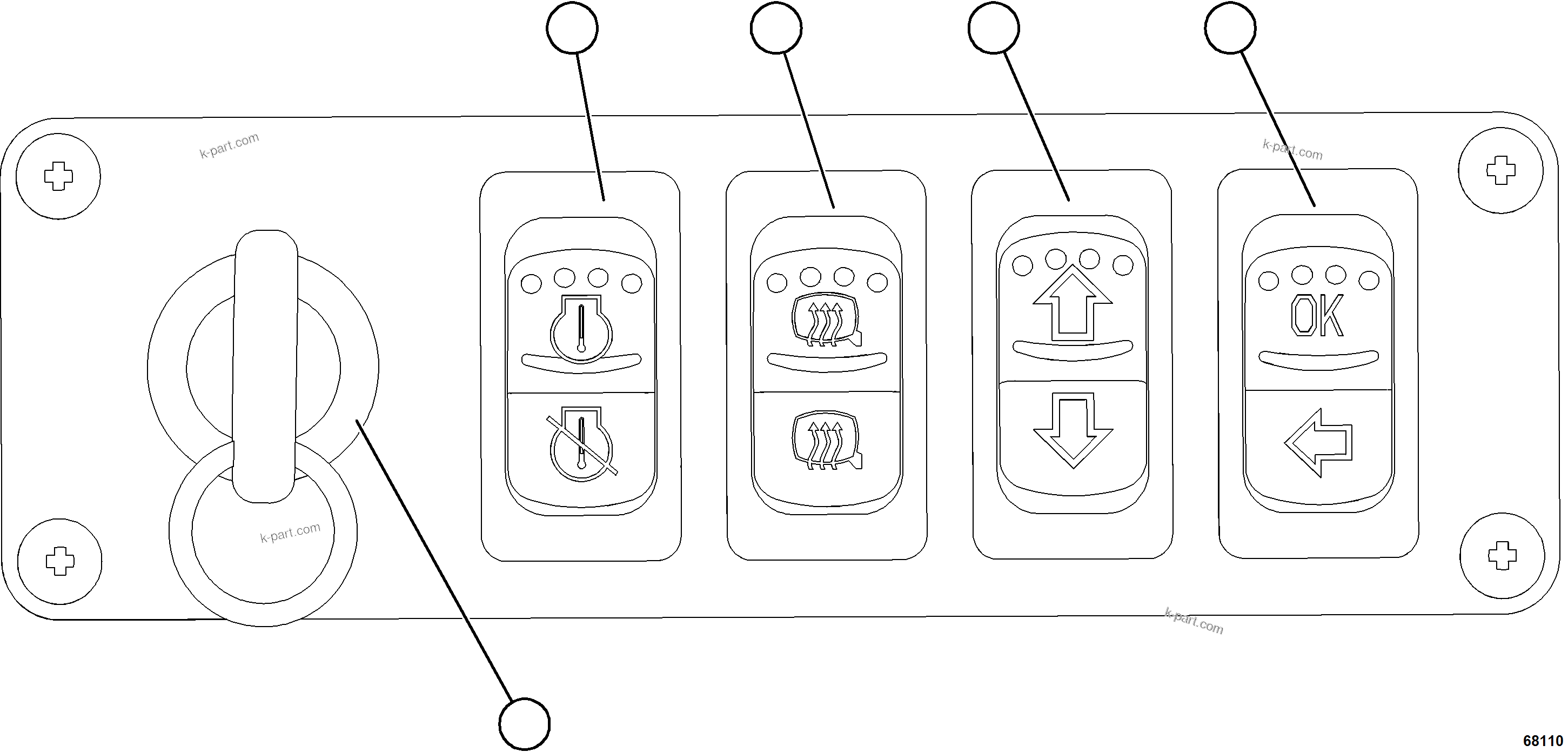 k-part.com

k-part.com

OK

k-part.com

k-part.com

68110