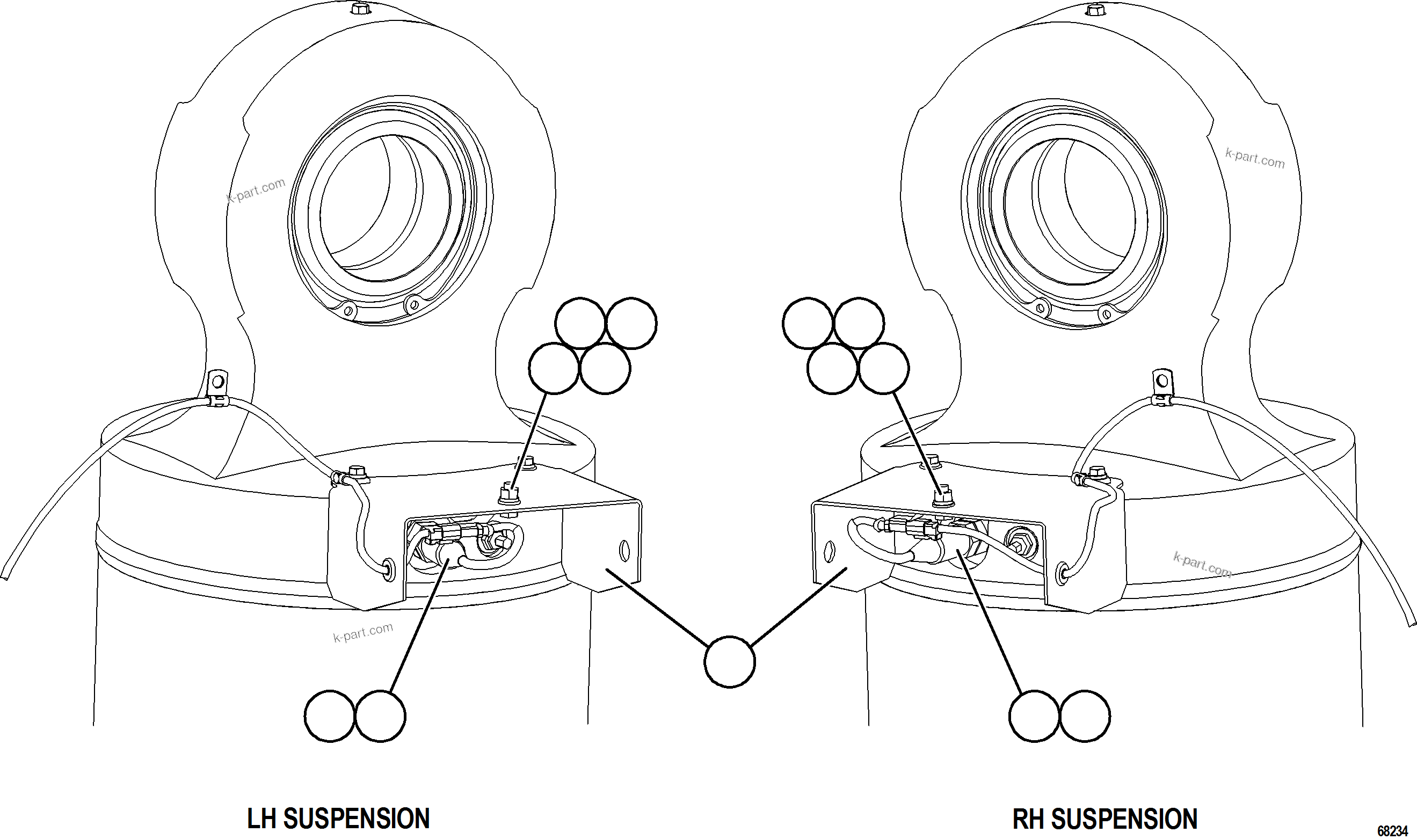 k-part.com

k-part.com

k-part.com

k-part.com

LH SUSPENSION

RH SUSPENSION

68234