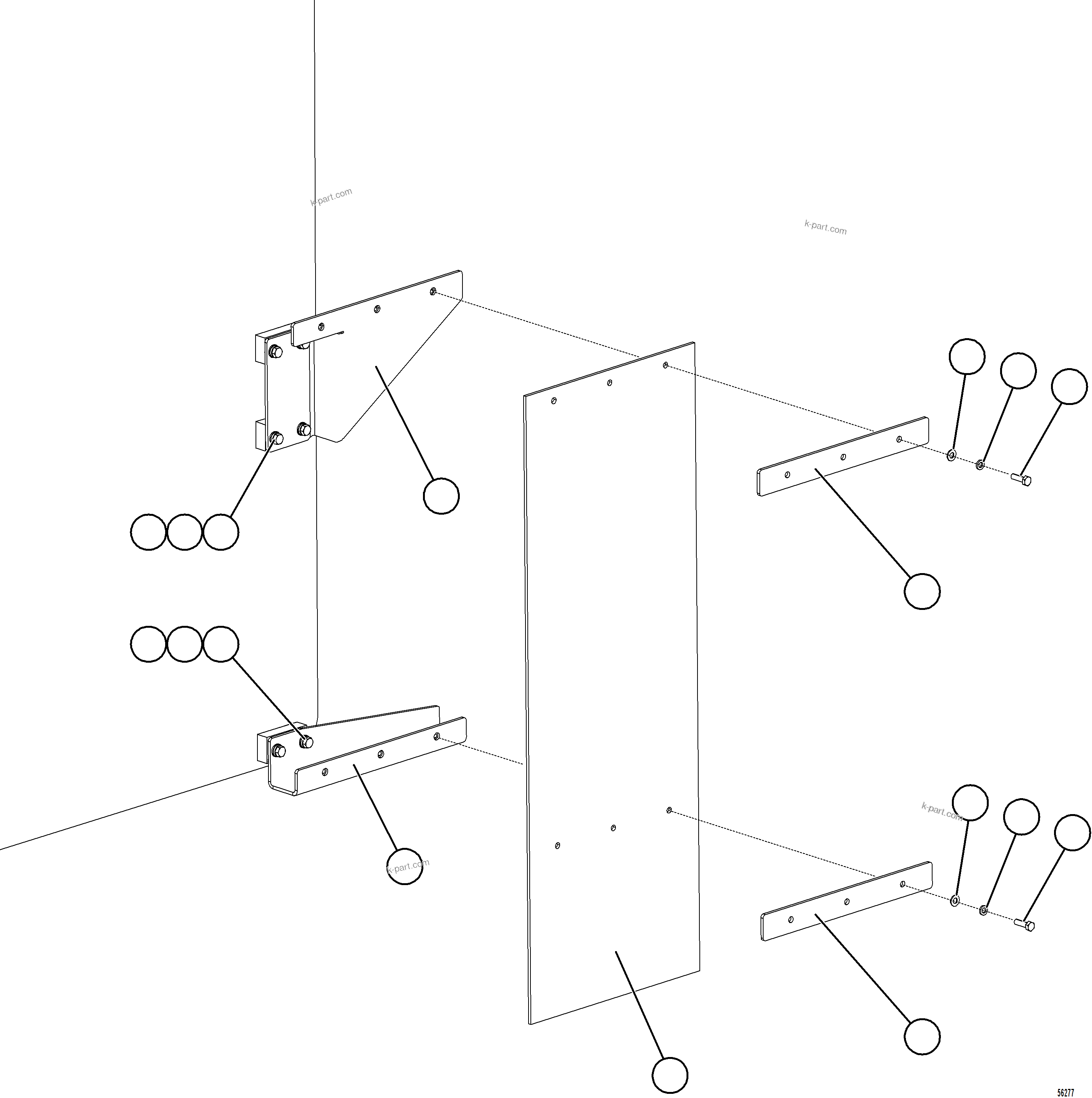 k-part.com

k-part.com

k-part.com

k-part.com

56277