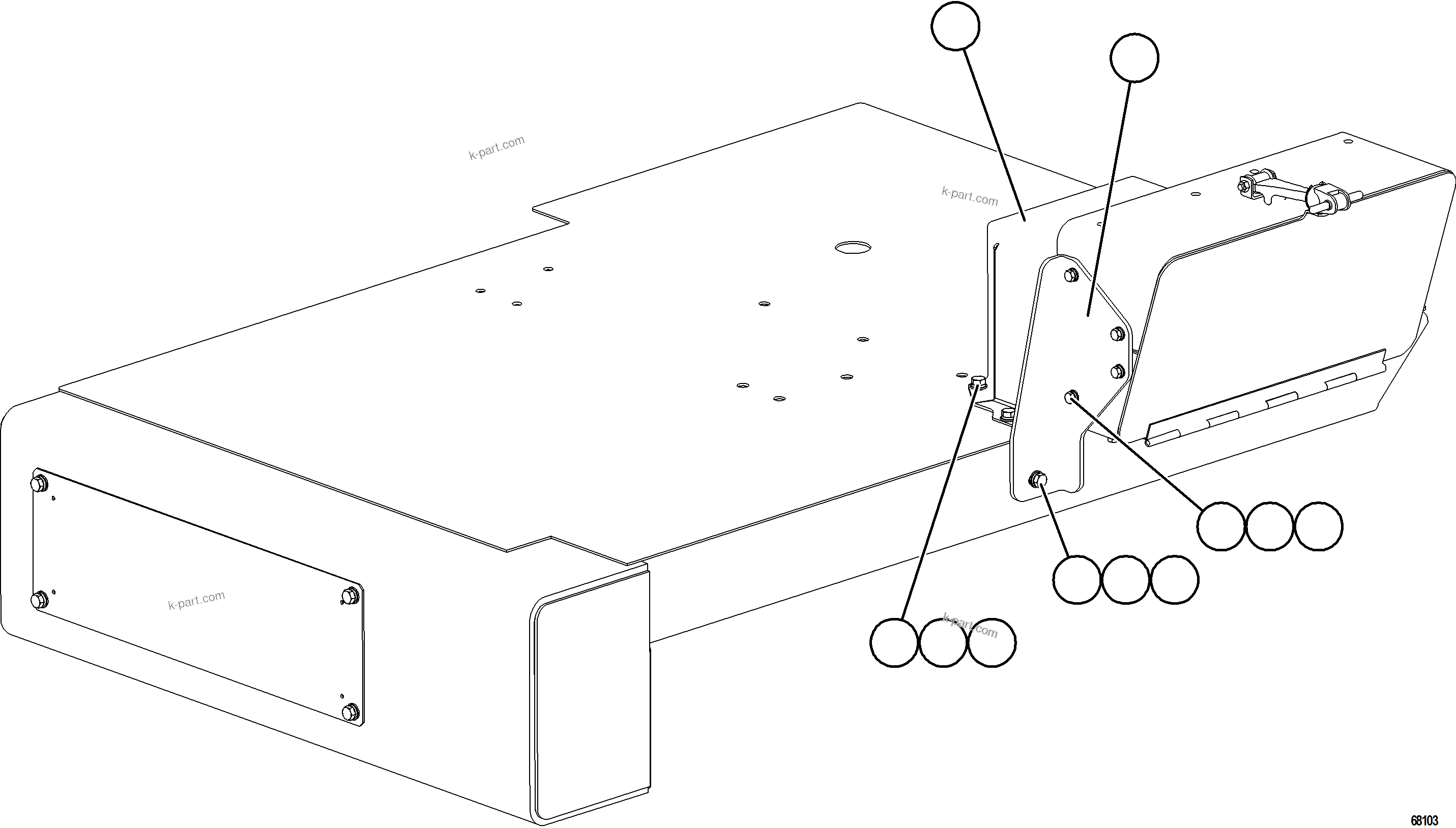 k-part.com

k-part.com

k-part.com

k-part.com

68103