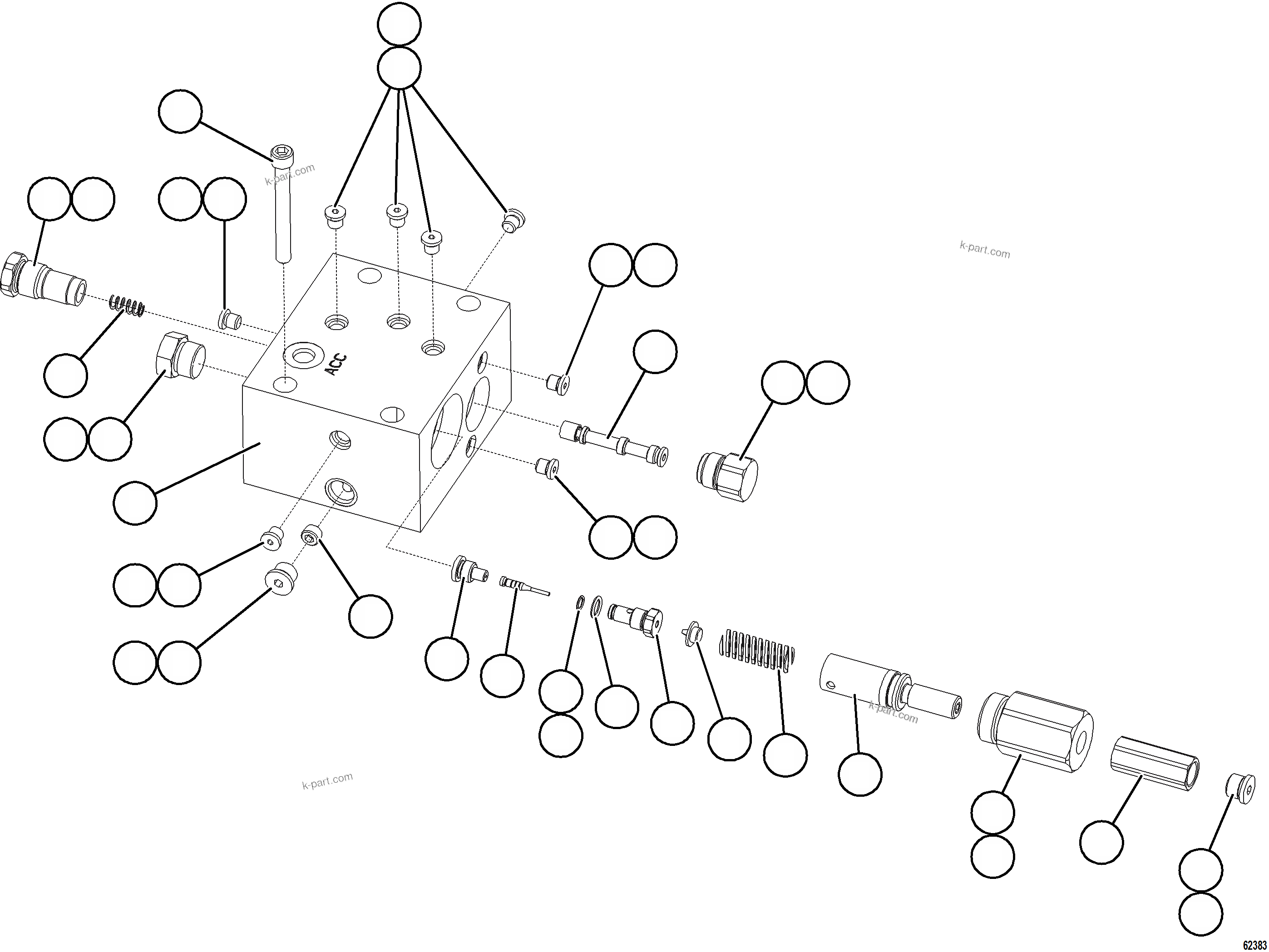 k-part.com

k-part.com

ACC

k-part.com

k-part.com

62383