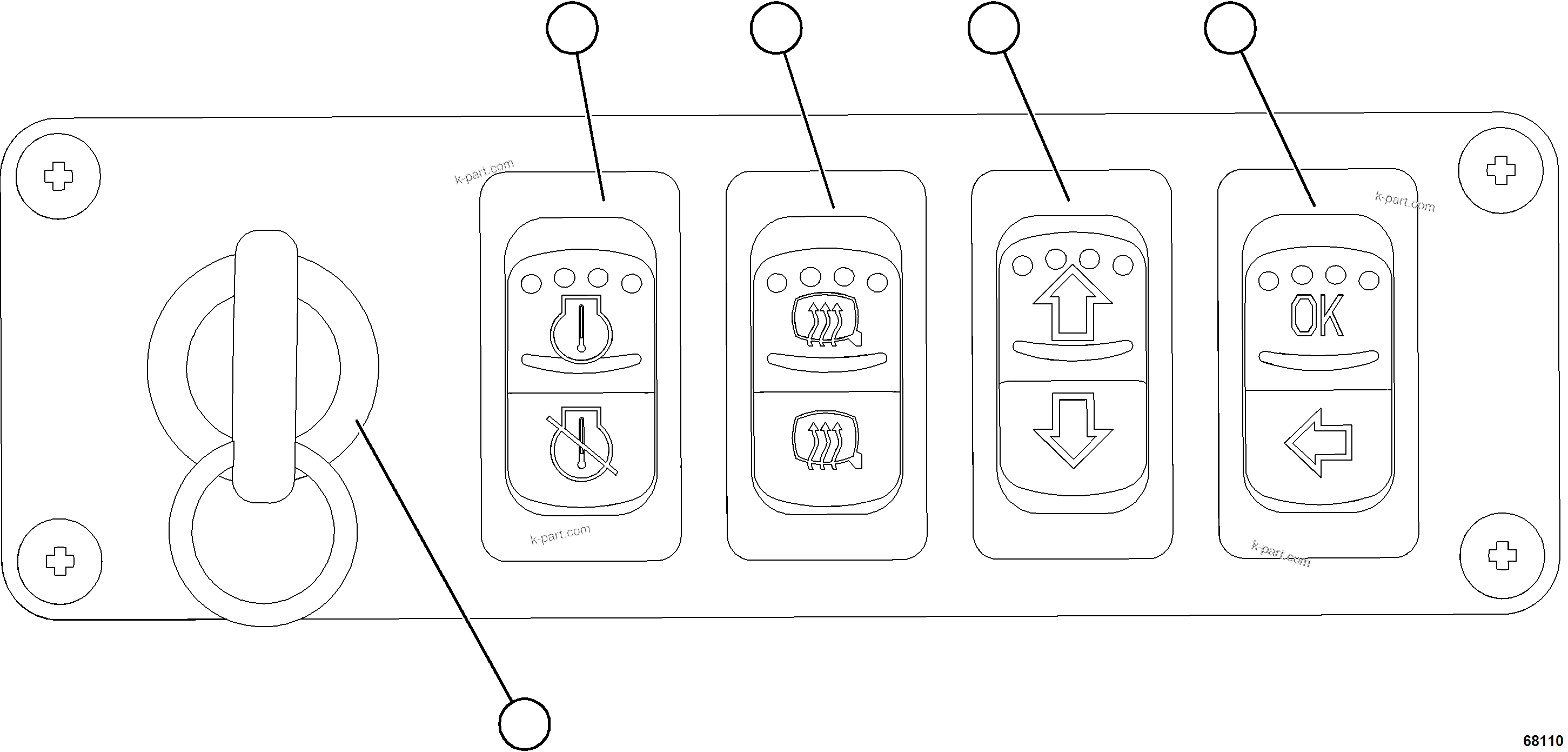 k-part.com
k-part.com
OK
k-part.com
k-part.com
68110