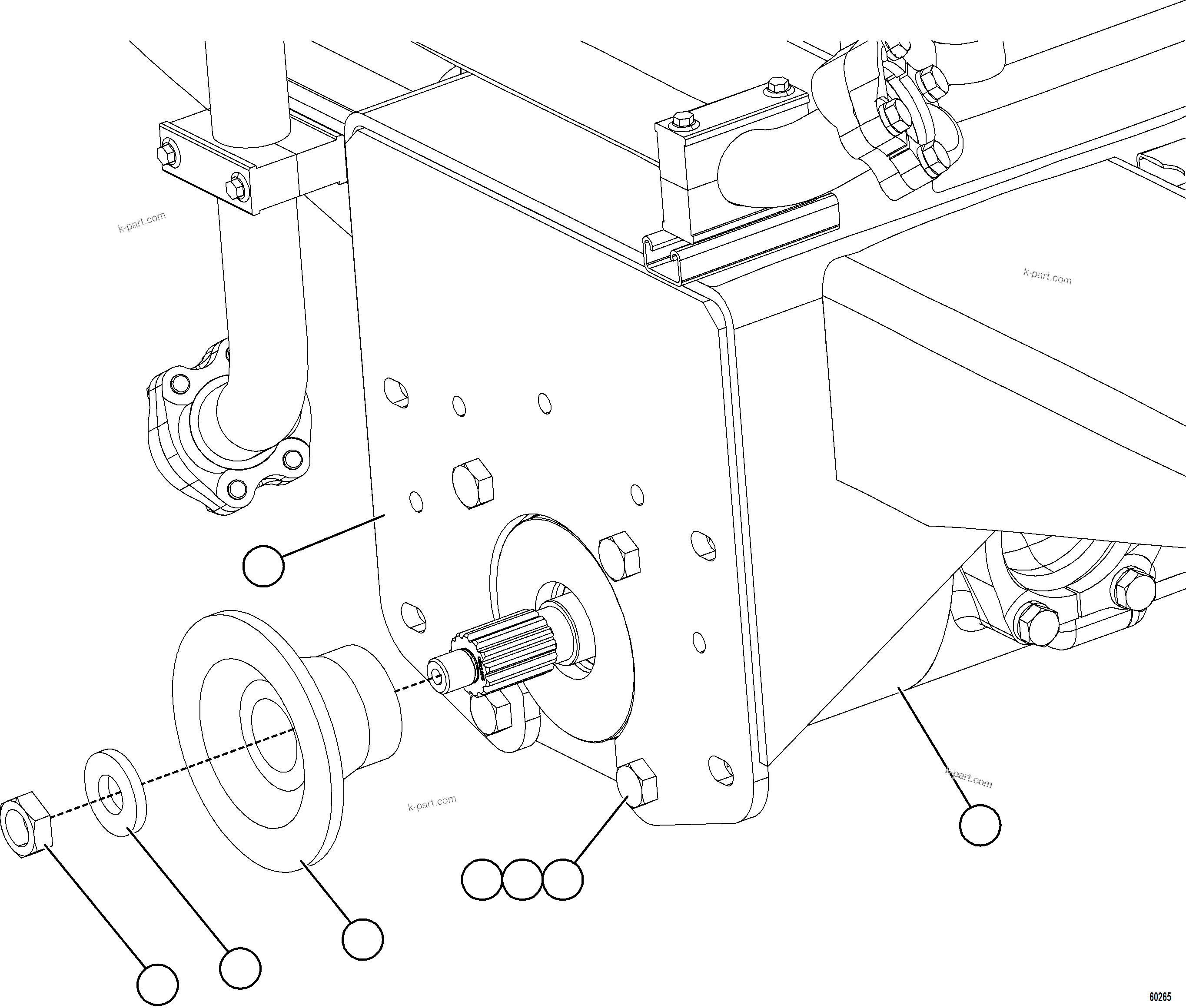 k-part.com

k-part.com

k-part.com

k-part.com

60265