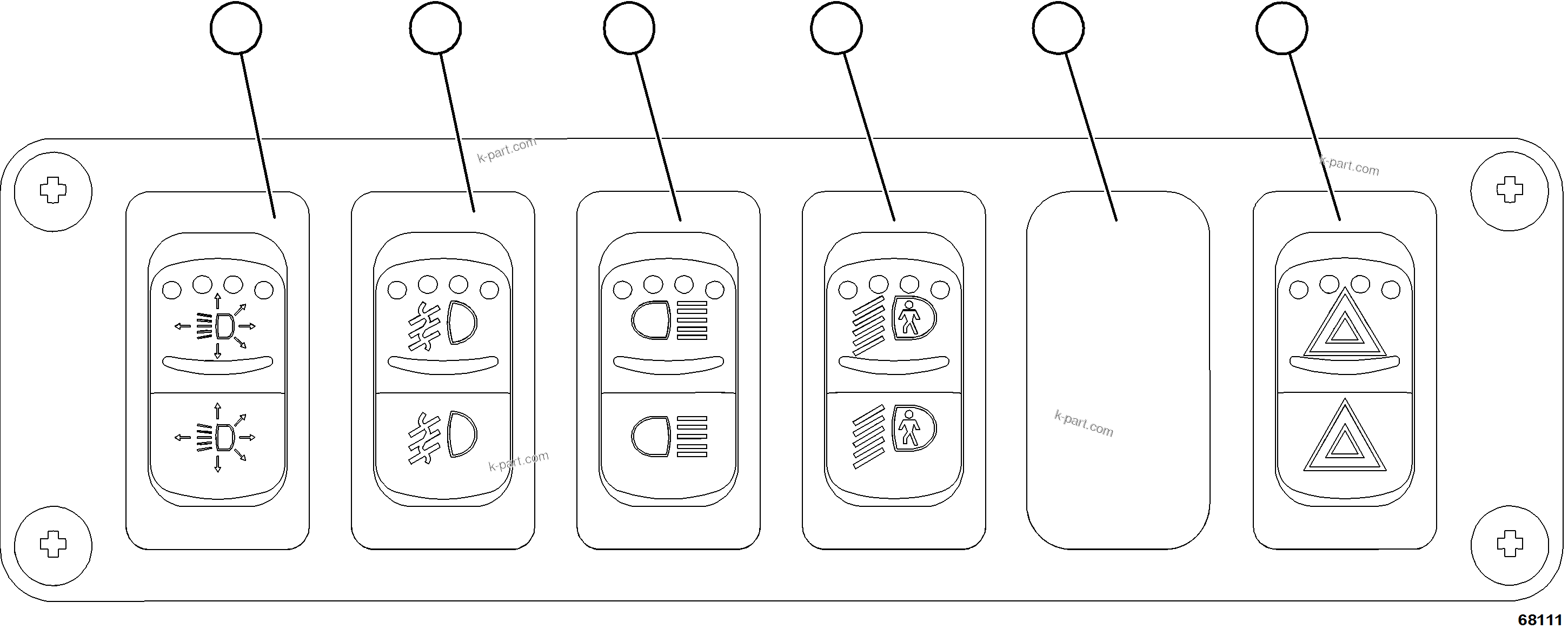 k-part.com

k-part.com

k-part.com

k-part.com

68111