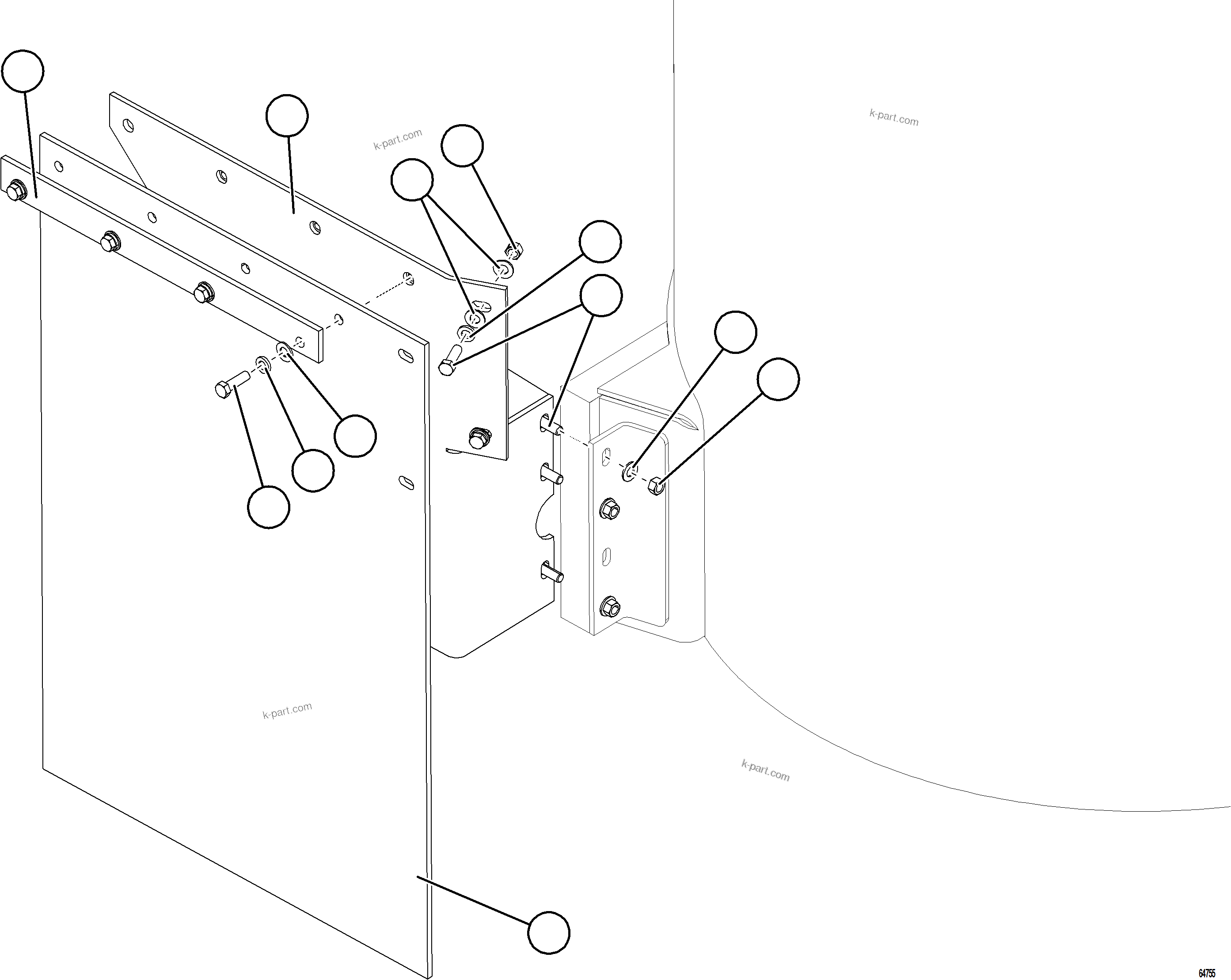 k-part.com

k-part.com

k-part.com

k-part.com

64755