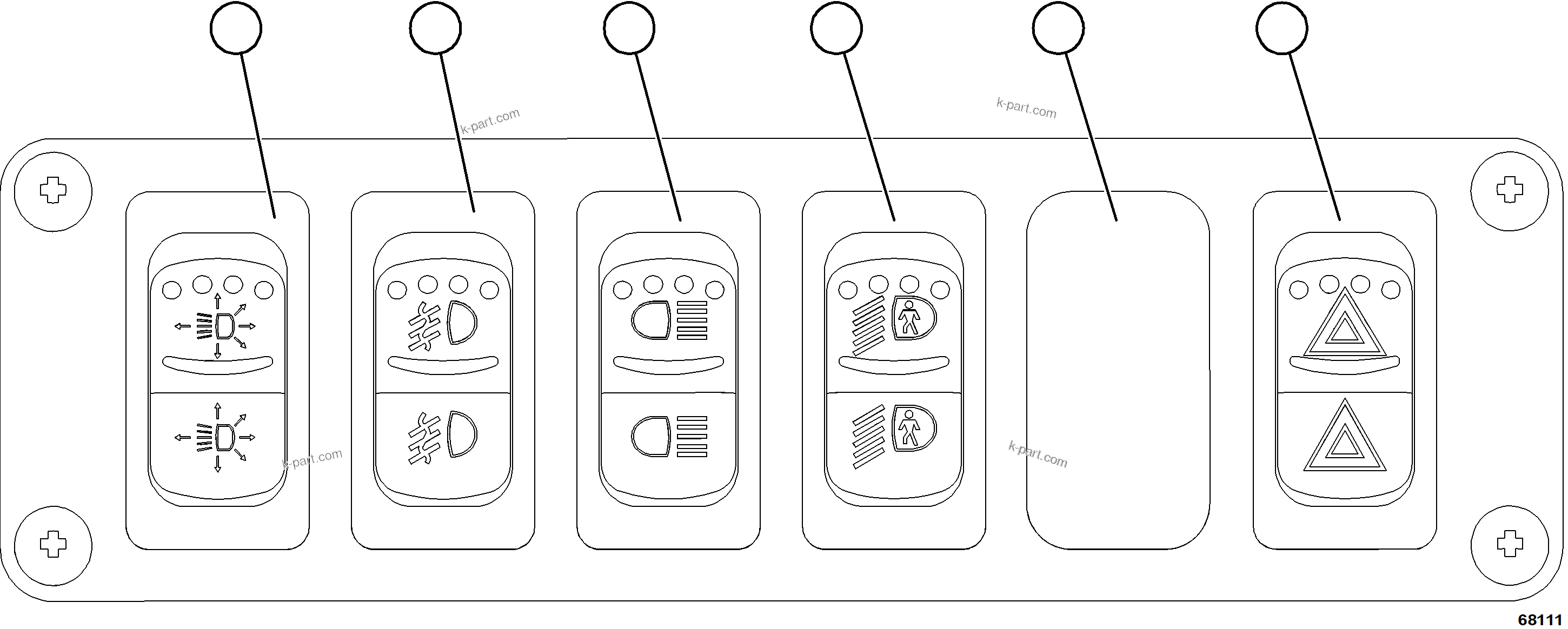 k-part.com
k-part.com
k-part.com
k-part.com
68111