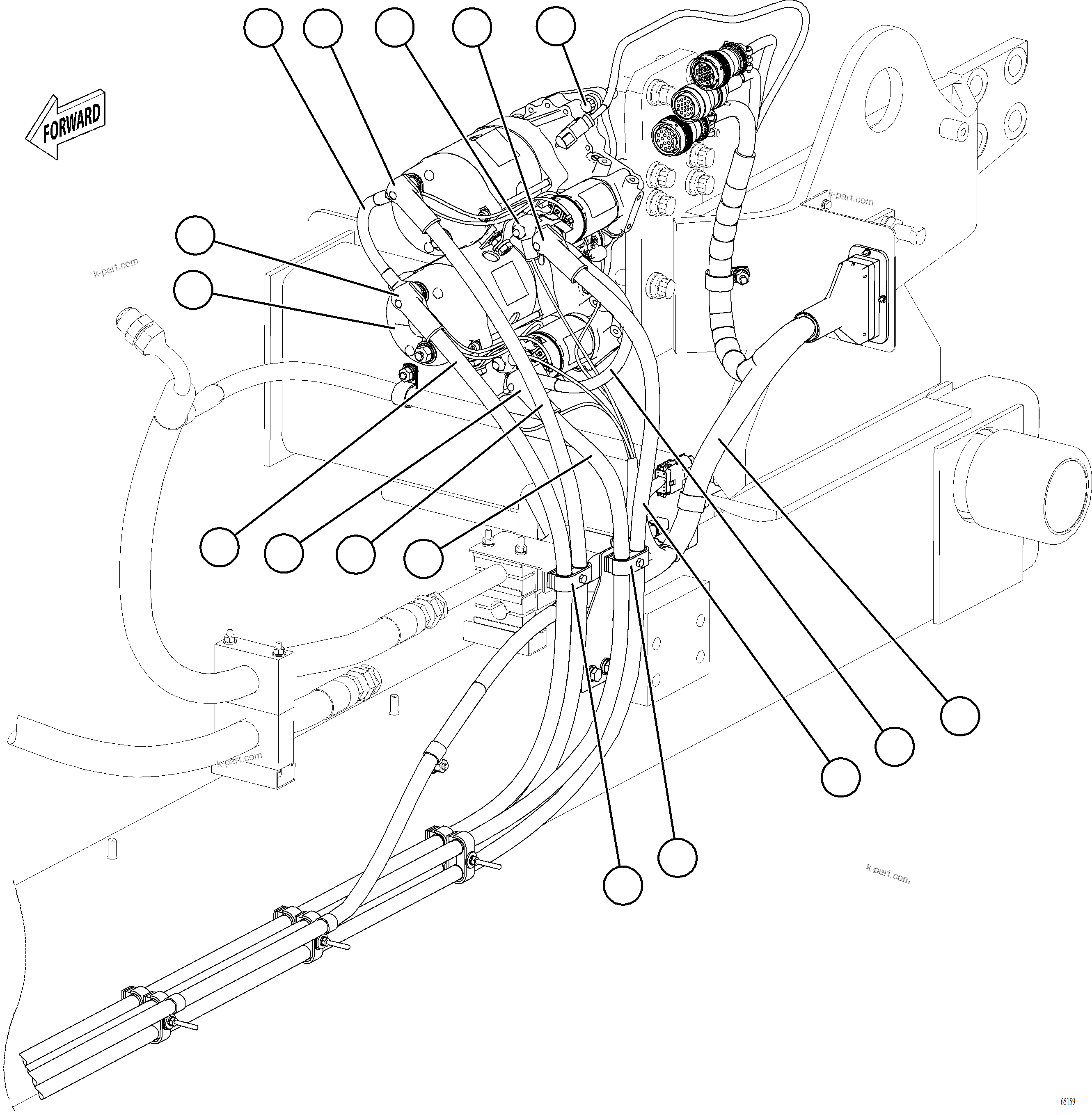 FORWARD

k-part.com

k-part.com

k-part.com

k-part.com

65159