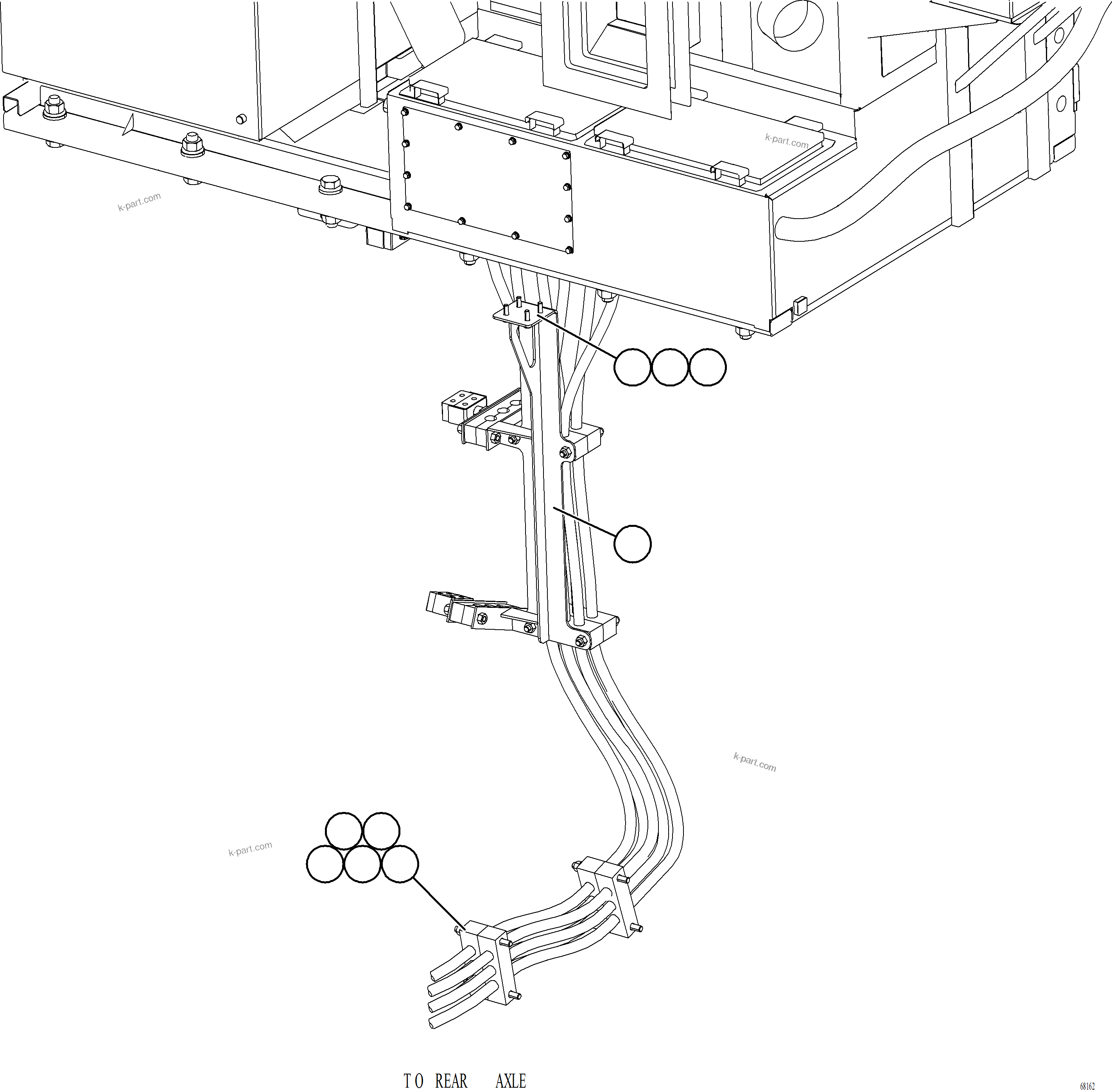 k-part.com

k-part.com

k-part.com

k-part.com

TO REAR AXLE

68162