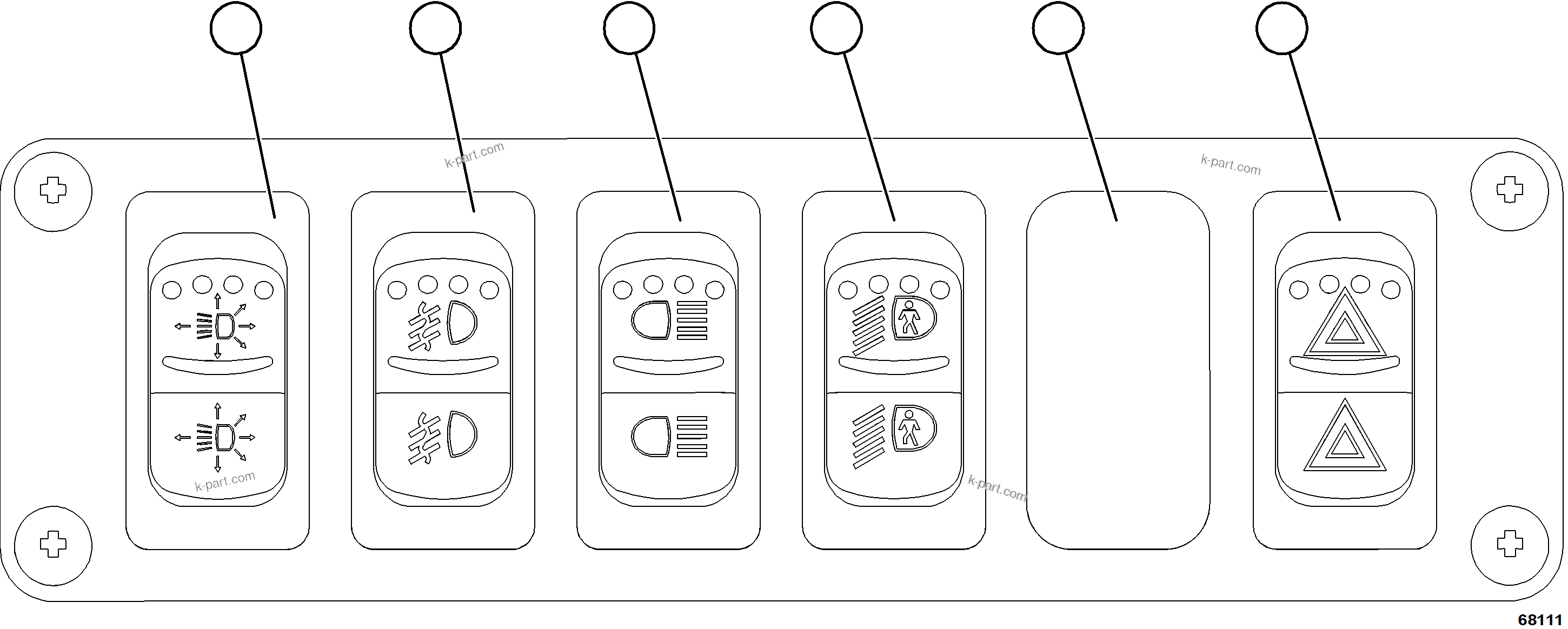 k-part.com
k-part.com
k-part.com
k-part.com

68111