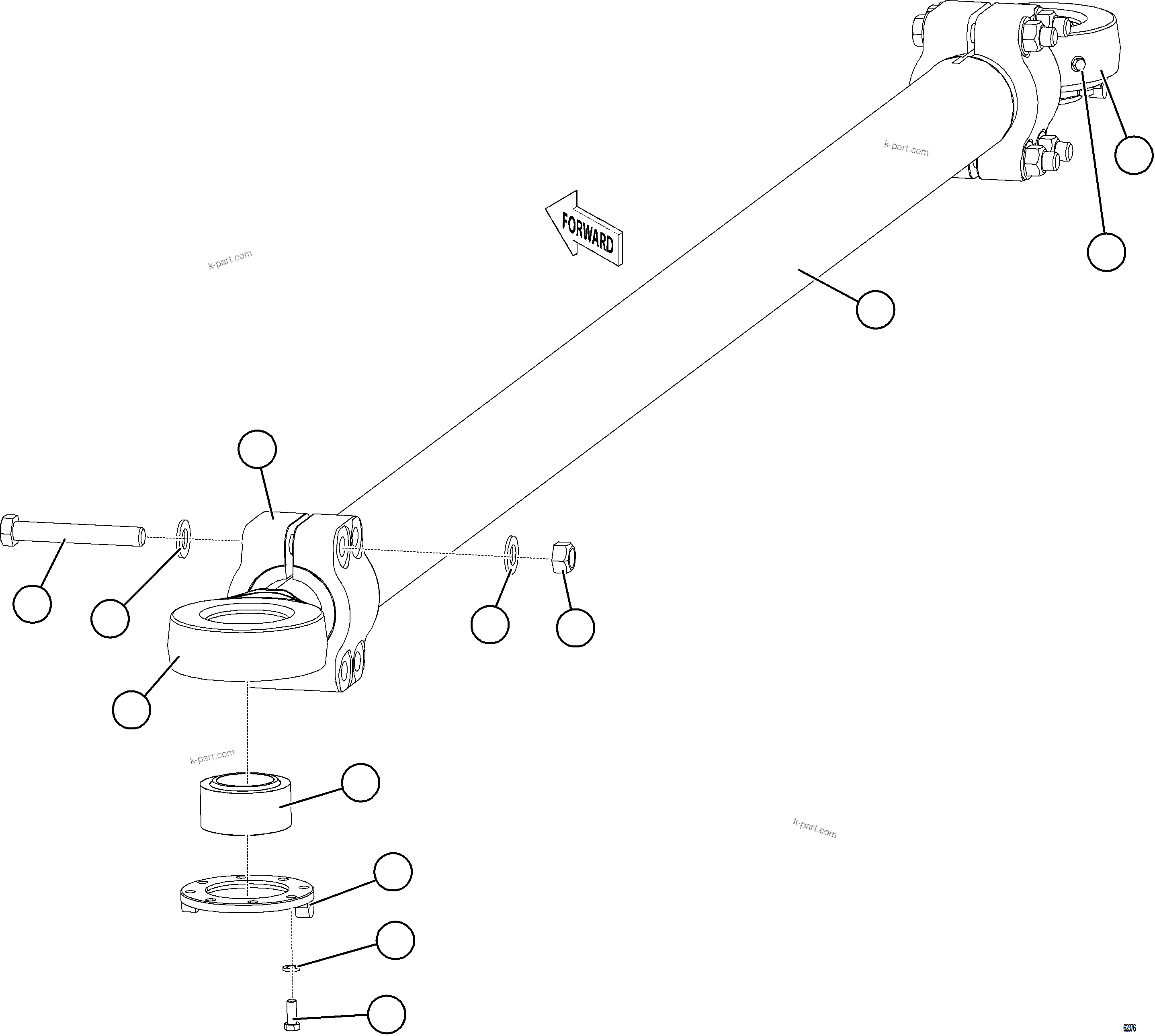 k-part.com

FORWARD

k-part.com

k-part.com

k-part.com

62376