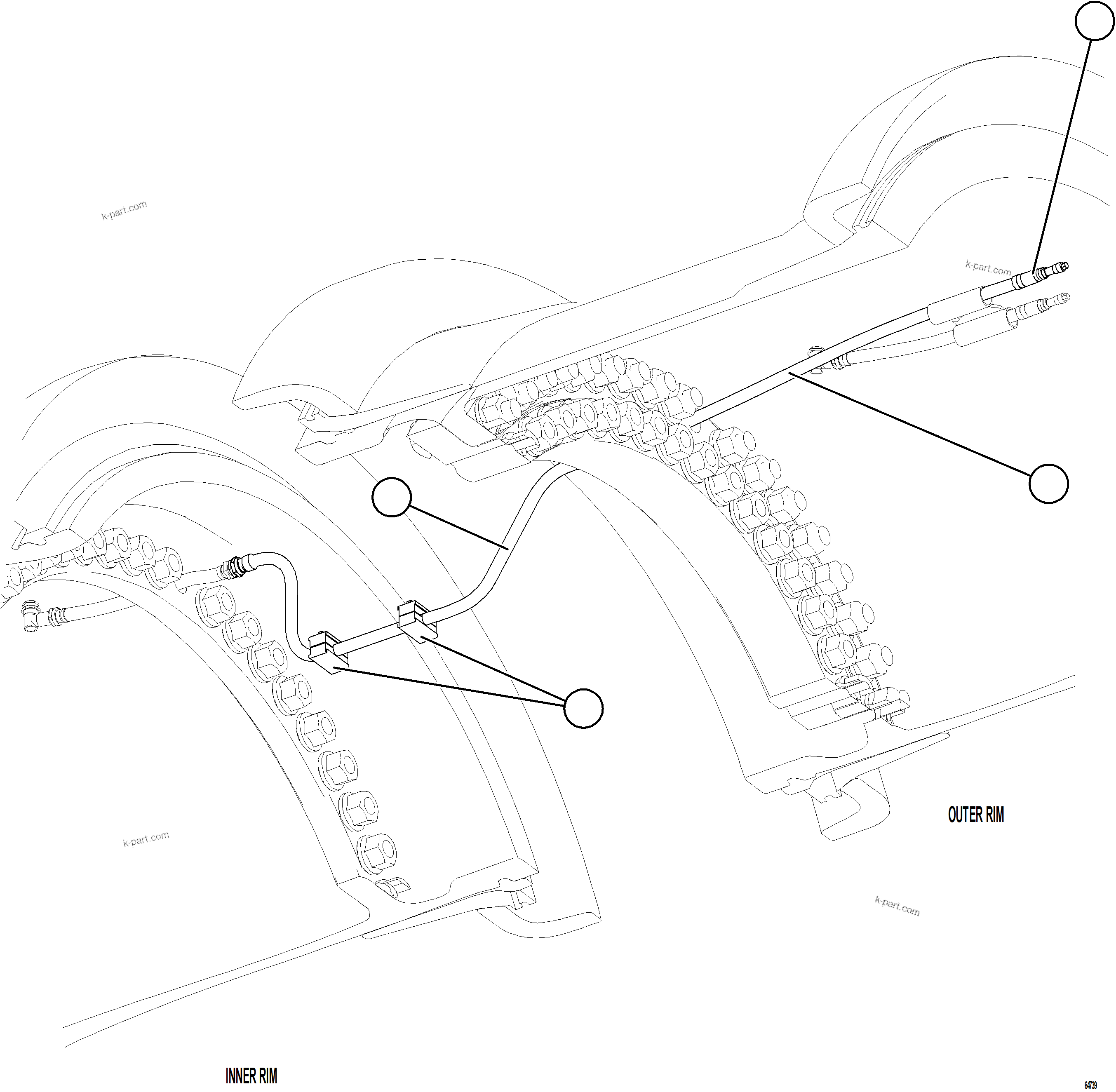 k-part.com

k-part.com

OUTER RIM

k-part.com

k-part.com

INNER RIM

64739