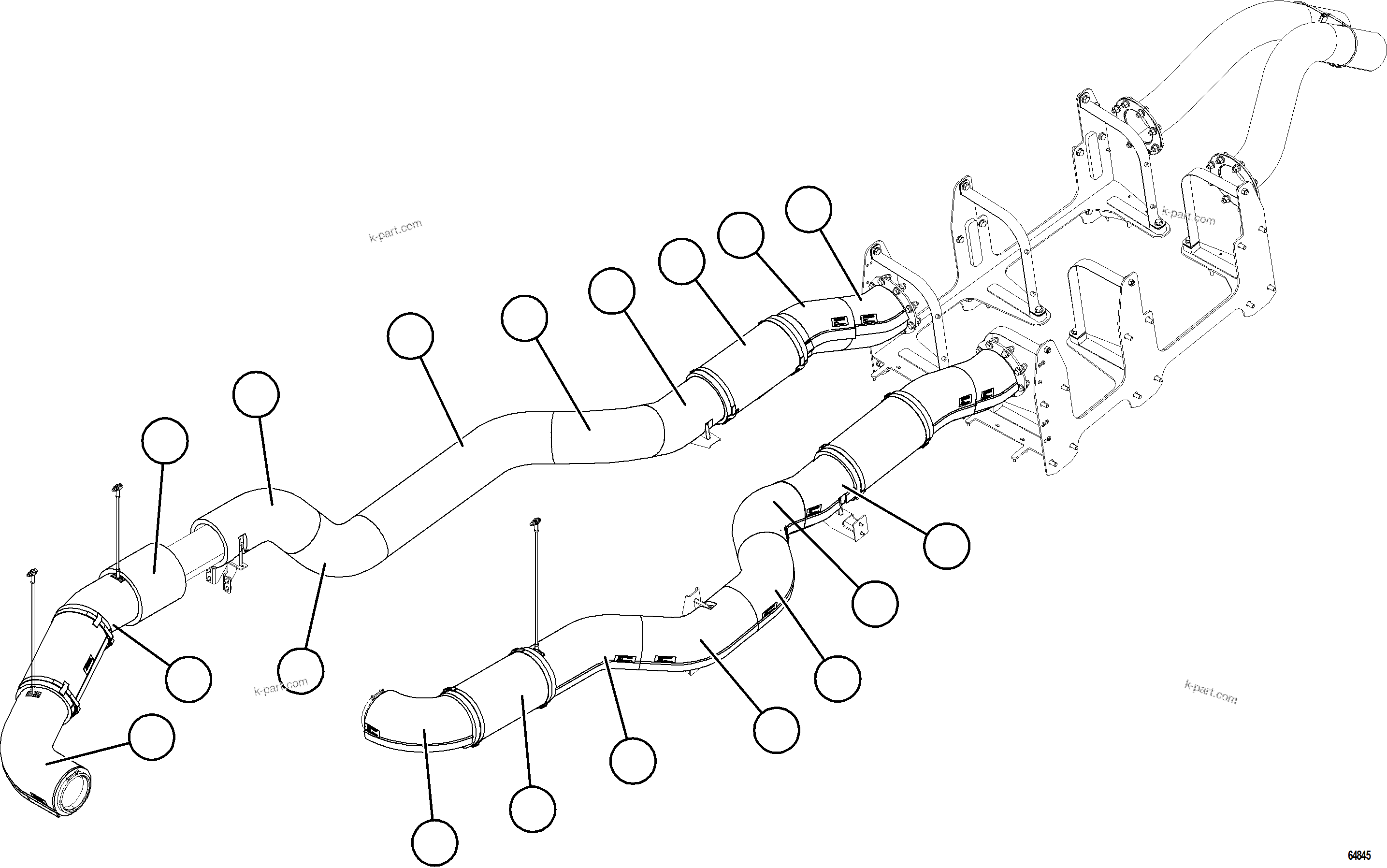 k-part.com

k-part.com

k-part.com

k-part.com

64845