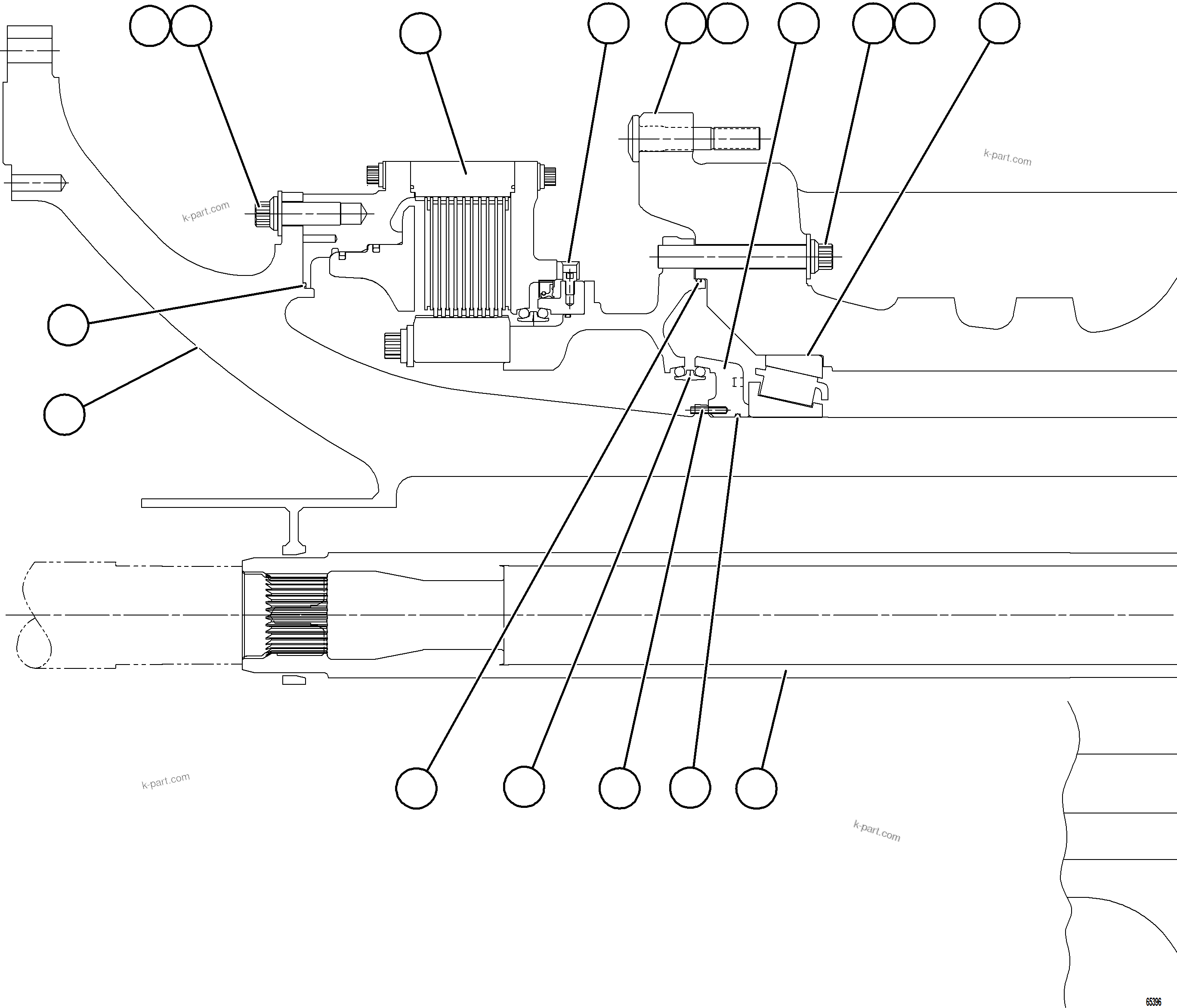 k-part.com

k-part.com

k-part.com

k-part.com

65396