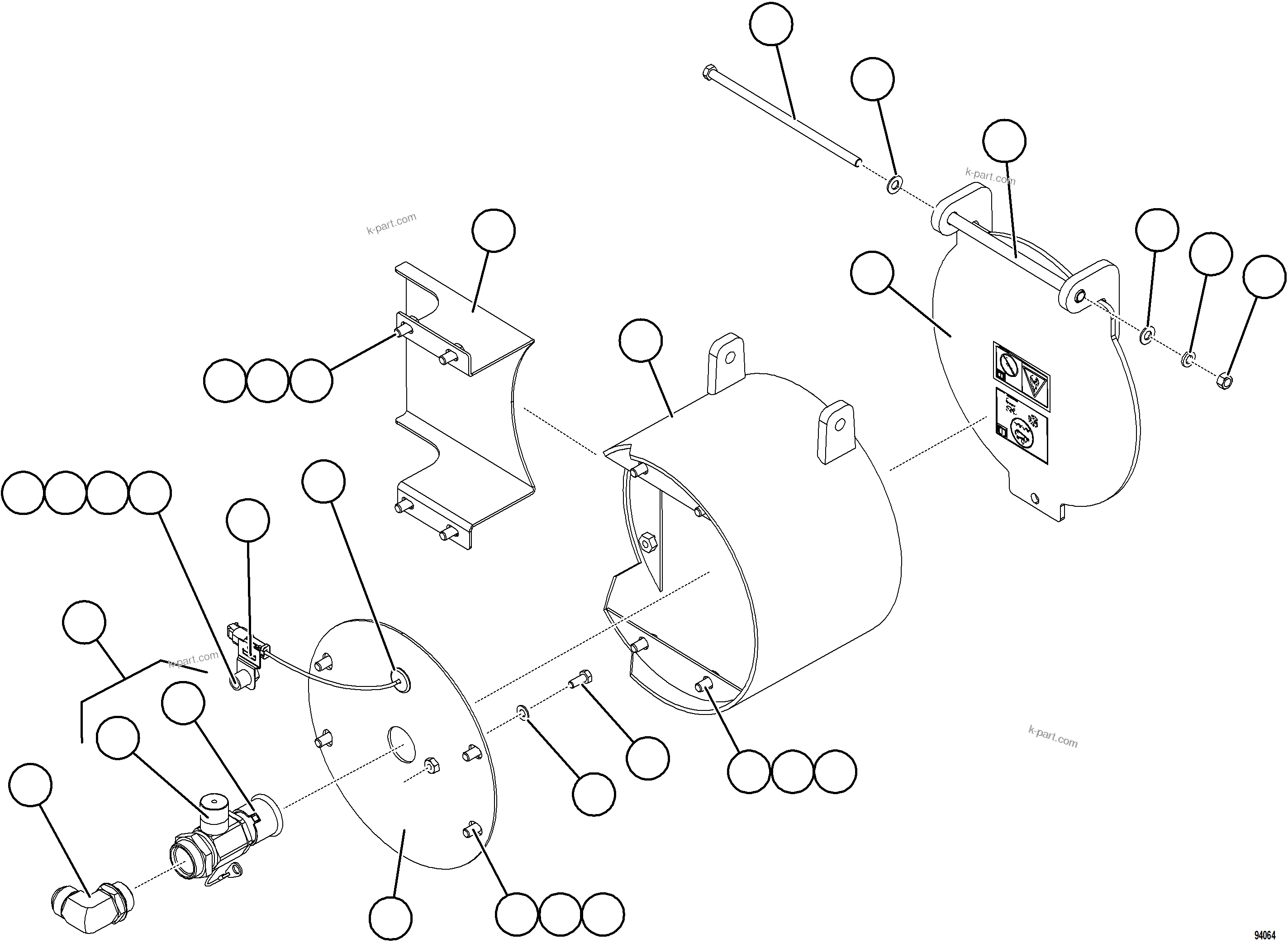 k-part.com

k-part.com

k-part.com

k-part.com

94064