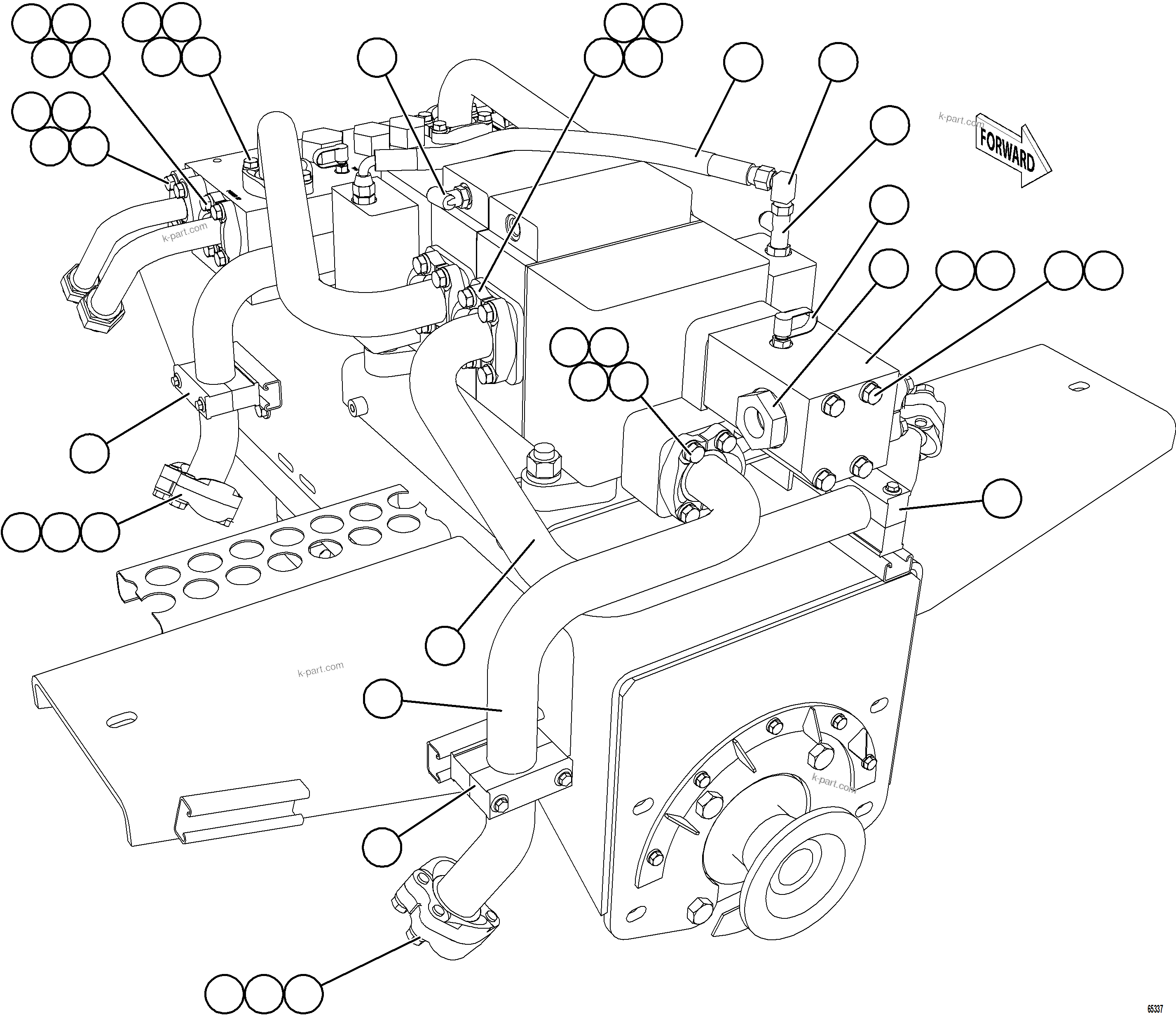 k-part.com
FORWARD
k-part.com
k-part.com
k-part.com
65337