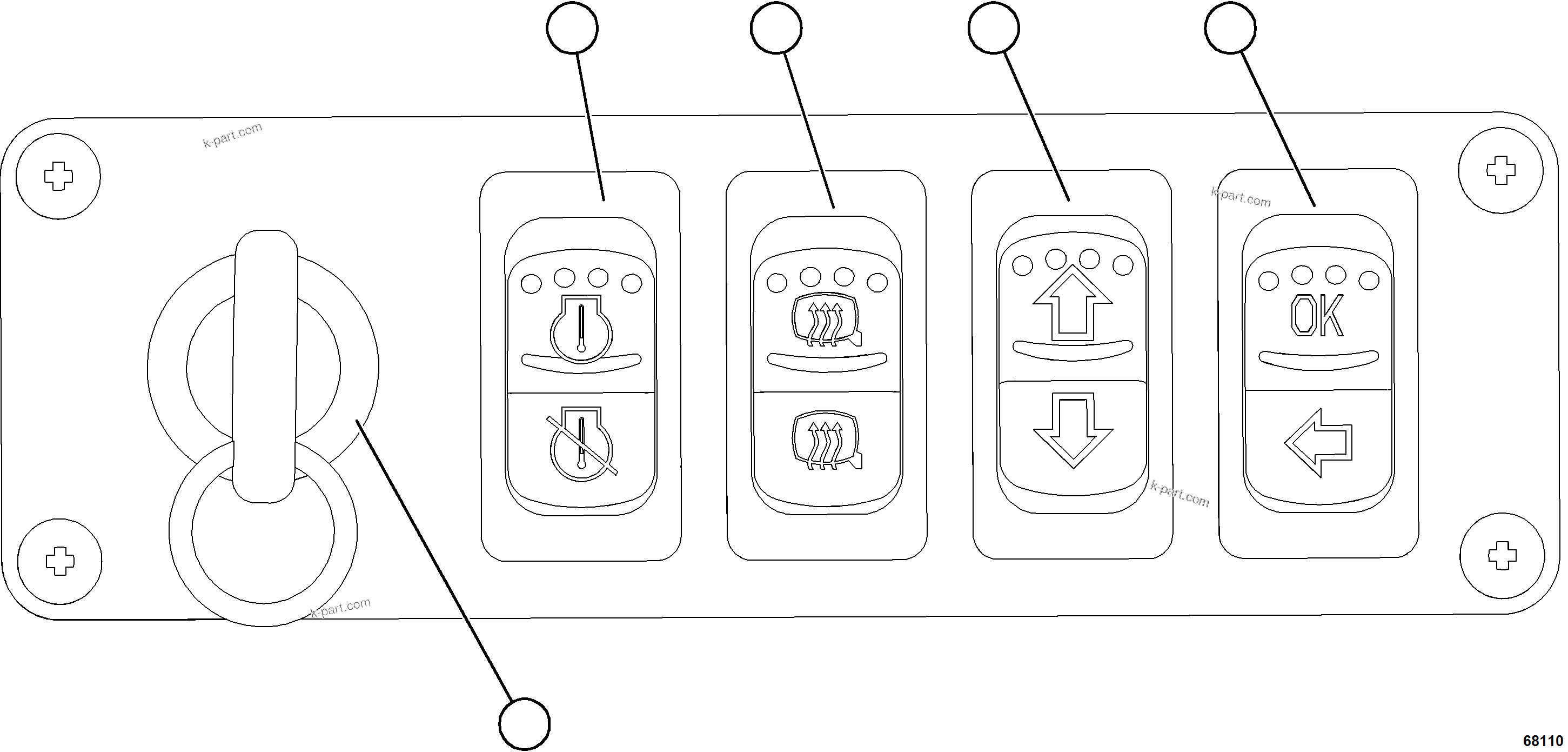 k-part.com

k-part.com

OK

k-part.com

k-part.com

68110