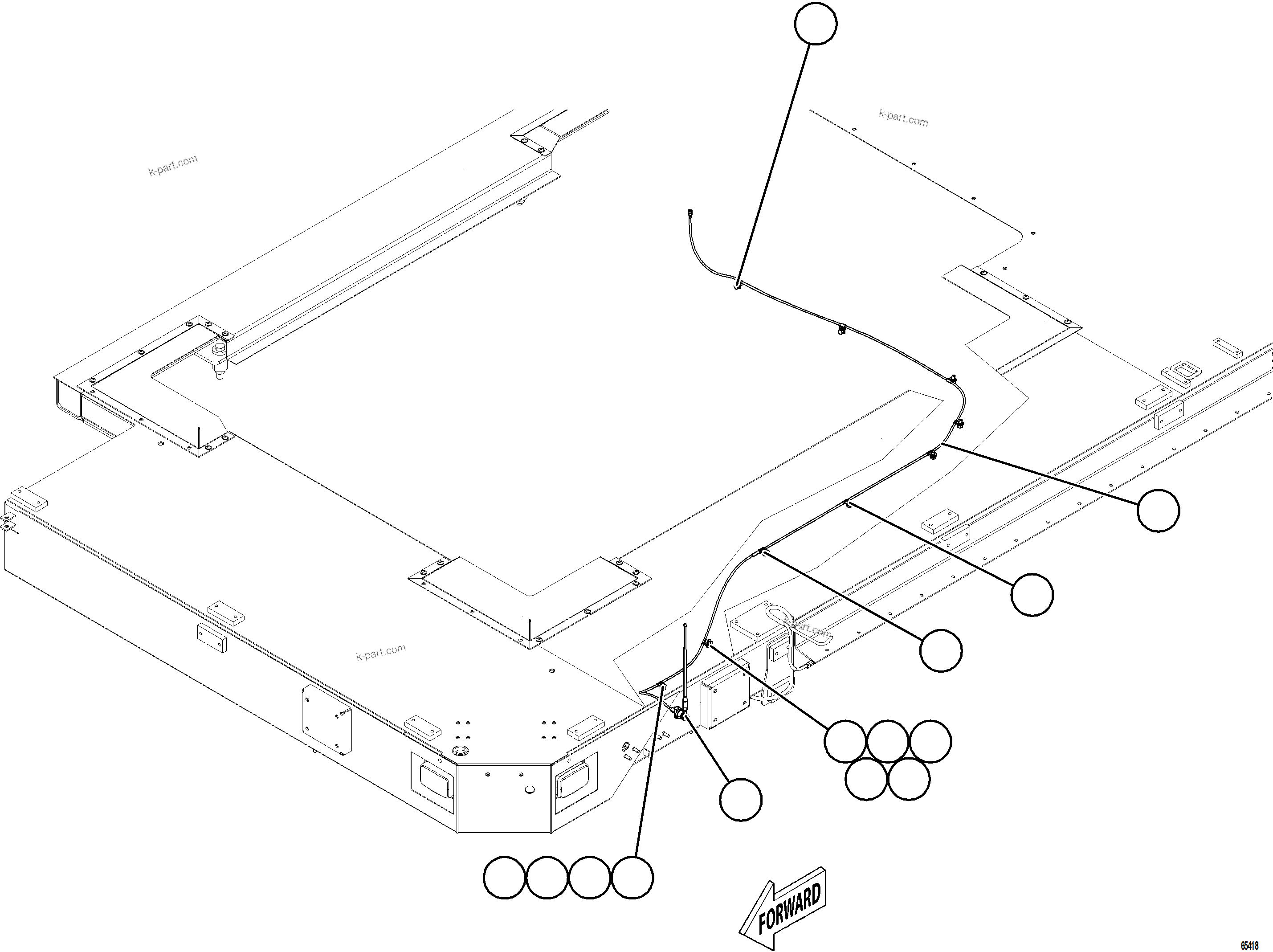 k-part.com

k-part.com

k-part.com

k-part.com

FORWARD

65418