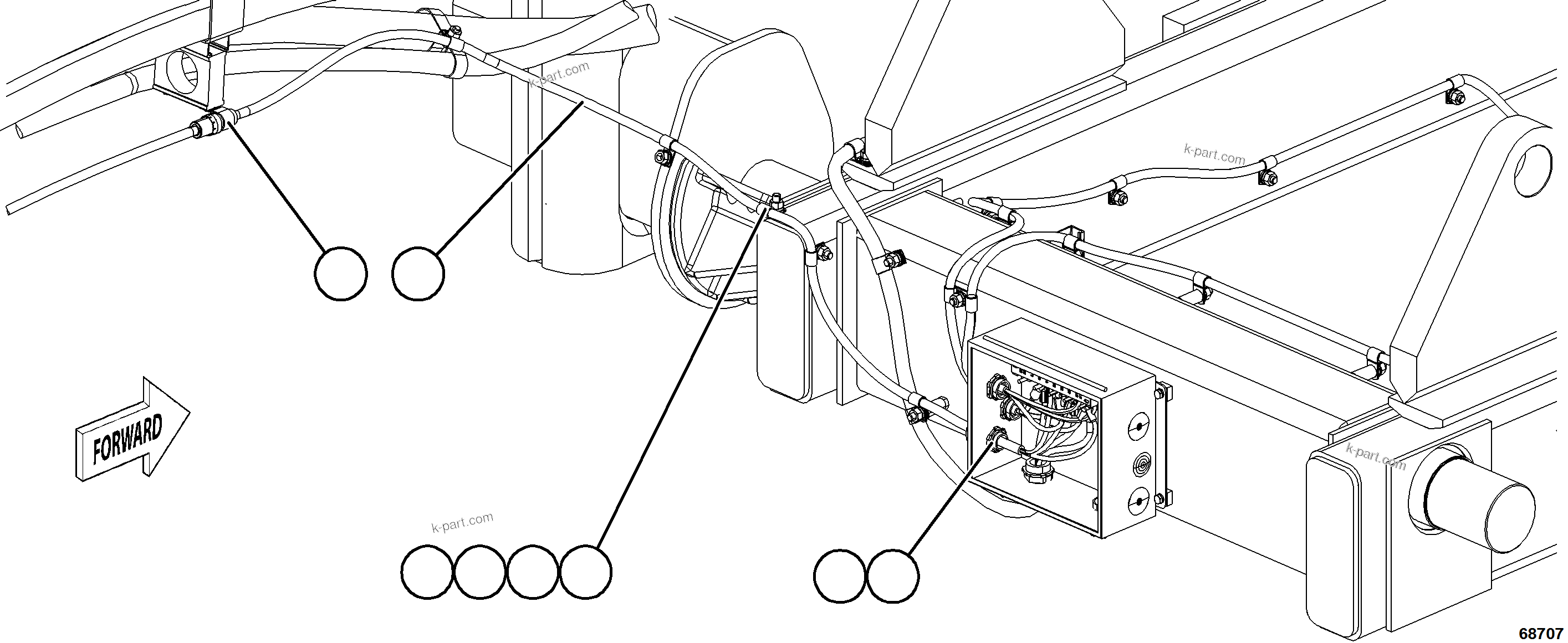 k-part.com

k-part.com

FORWARD

k-part.com

k-part.com

68707