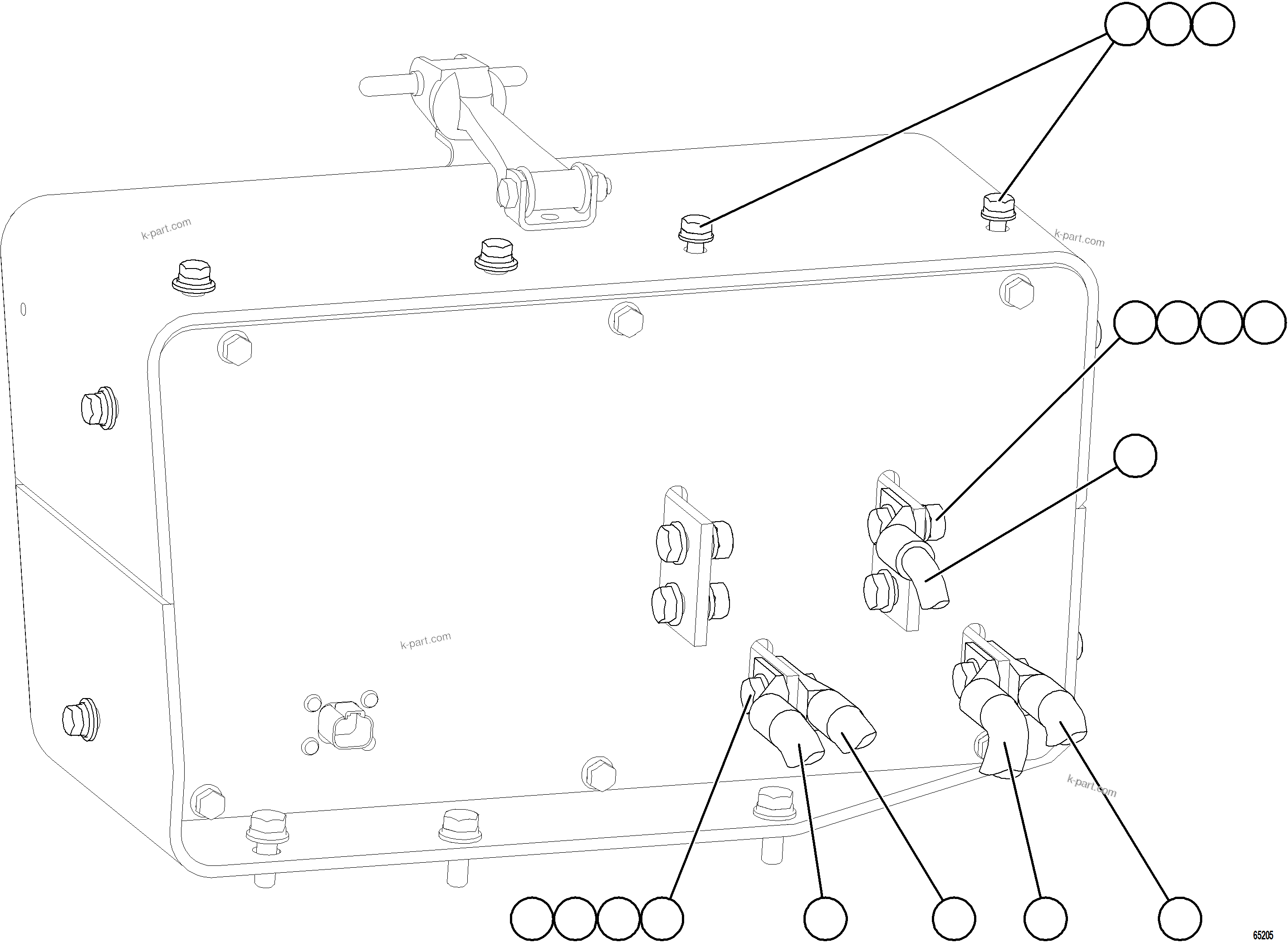 k-part.com
k-part.com
k-part.com
k-part.com
65205