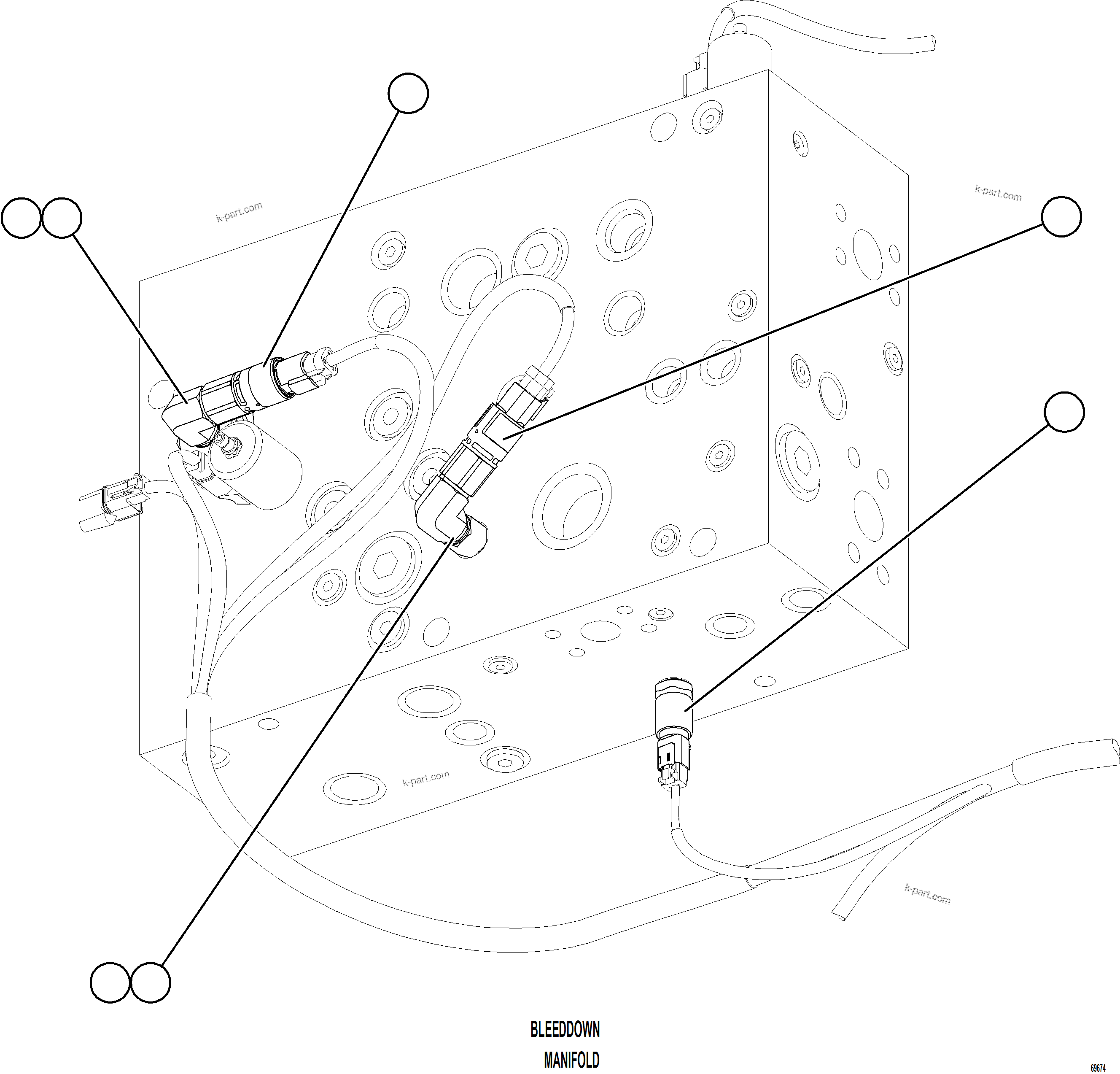 k-part.com

k-part.com

k-part.com

k-part.com

BLEEDDOWN
MANIFOLD

69674