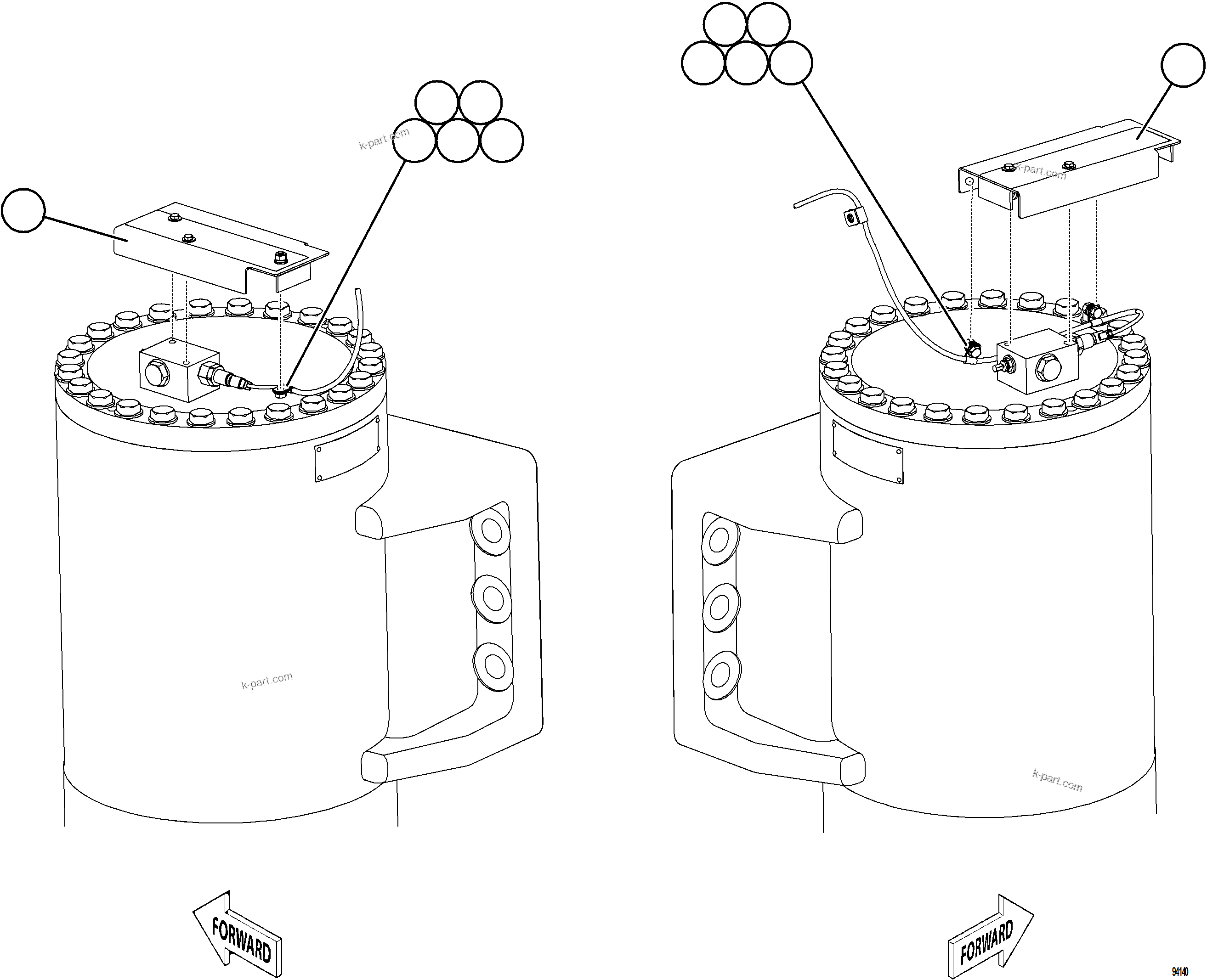 k-part.com

k-part.com

k-part.com

k-part.com

FORWARD

FORWARD

94140