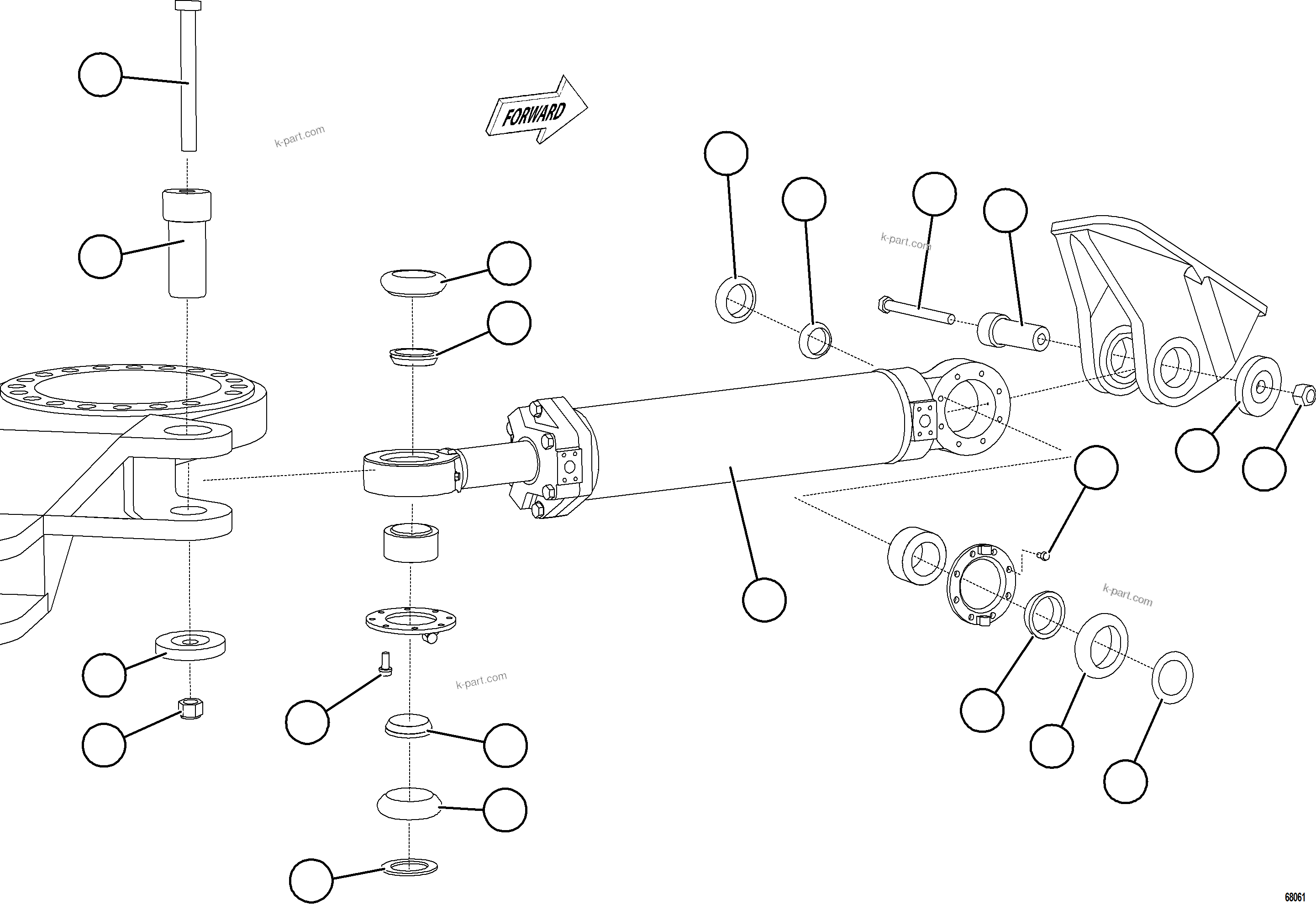 FORWARD

k-part.com

k-part.com

k-part.com

k-part.com

68061