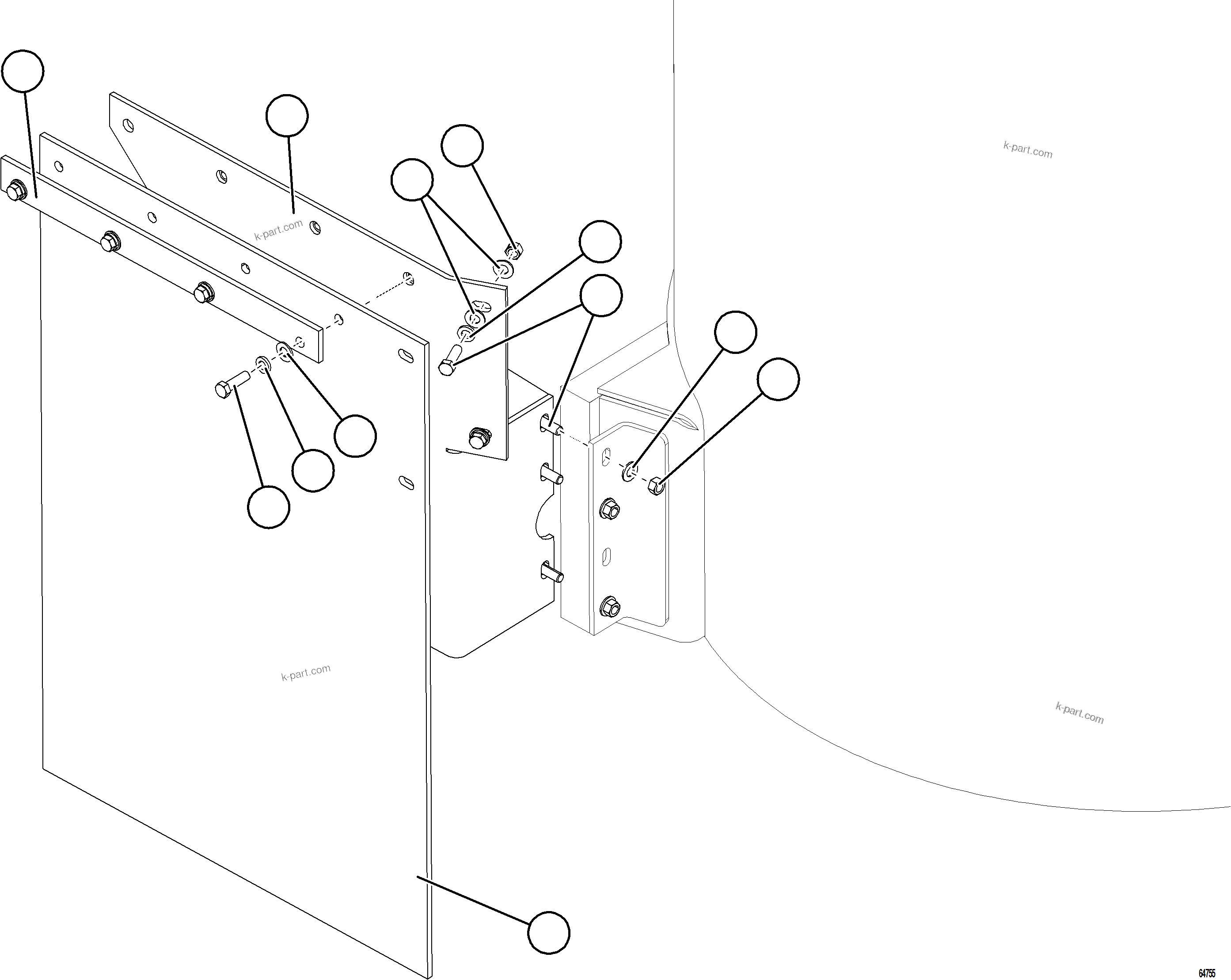 k-part.com

k-part.com

k-part.com

k-part.com

64755