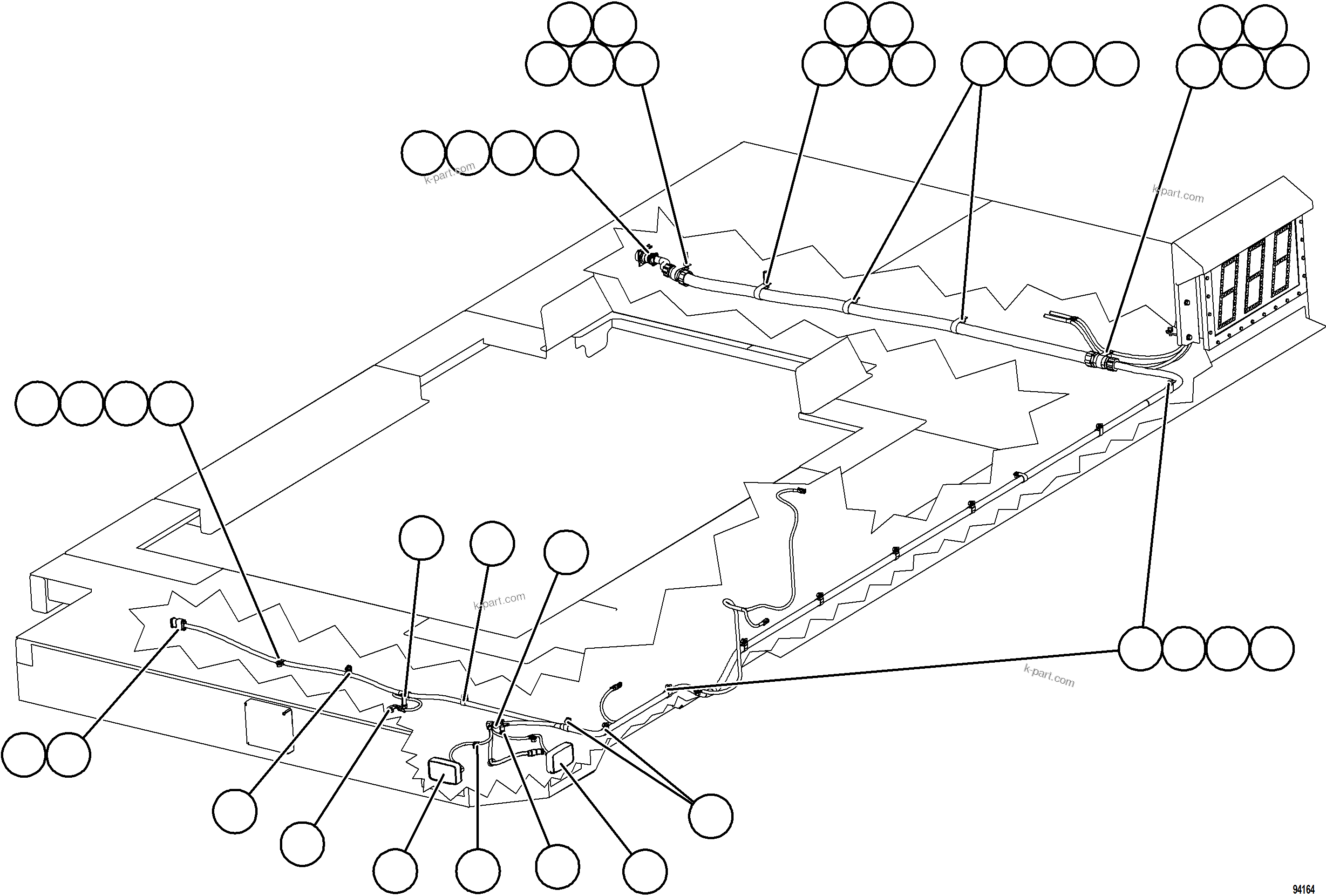 k-part.com

k-part.com

k-part.com

k-part.com

94164