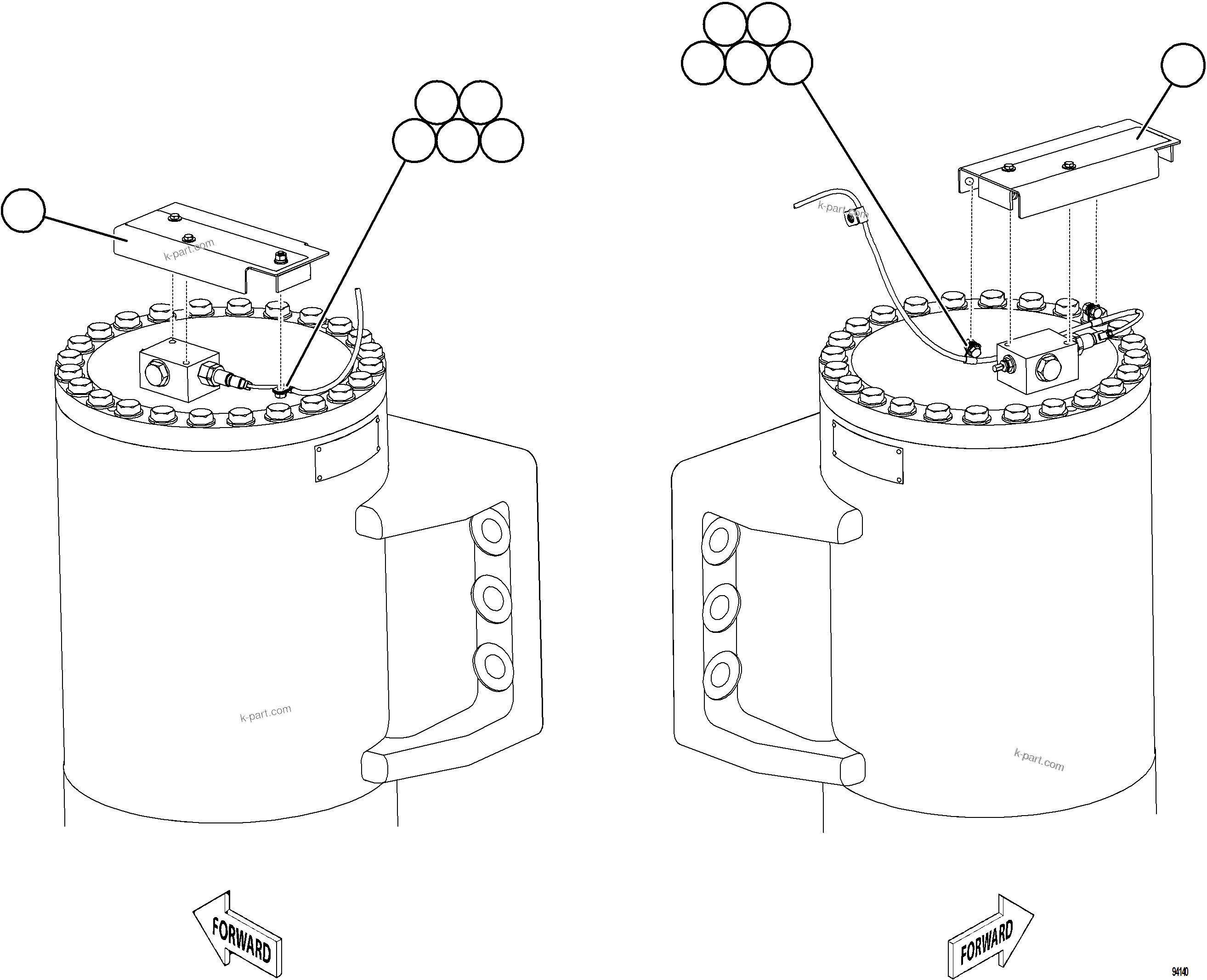 k-part.com

k-part.com

k-part.com

k-part.com

FORWARD

FORWARD

94140