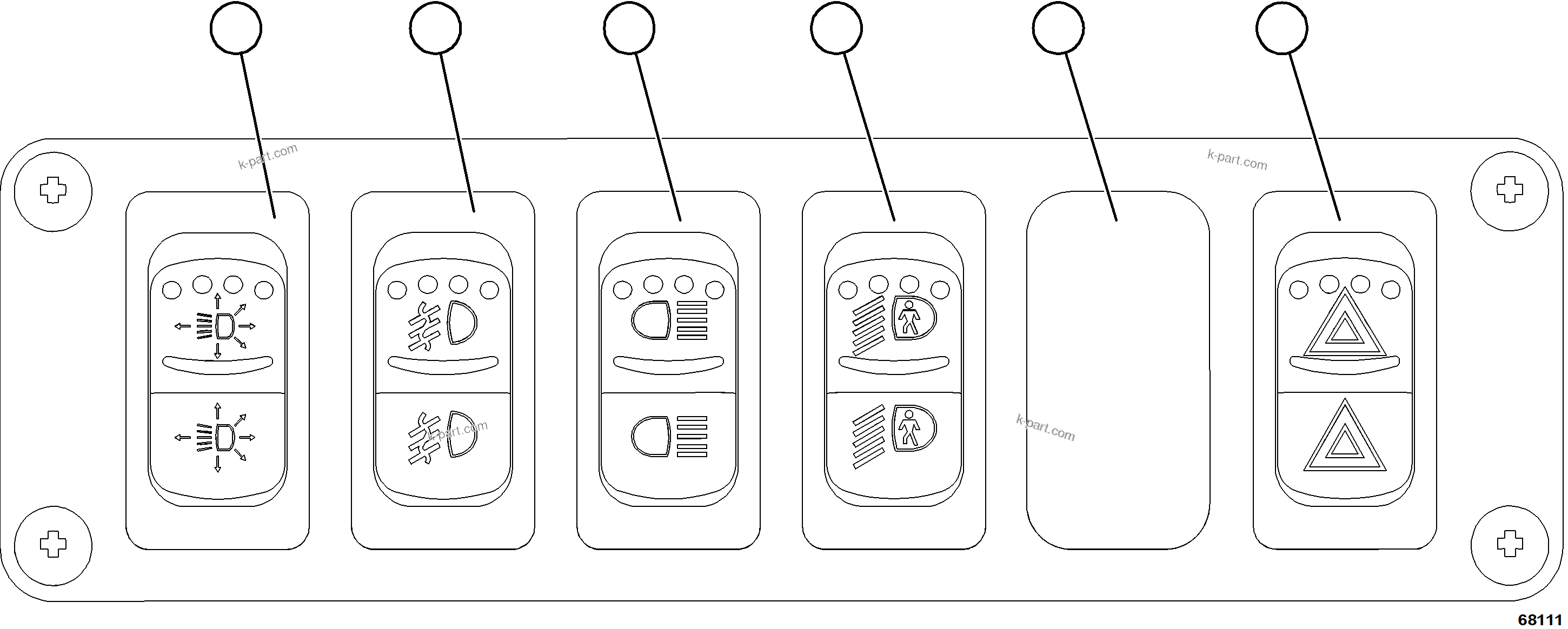 k-part.com

k-part.com

k-part.com

k-part.com

68111