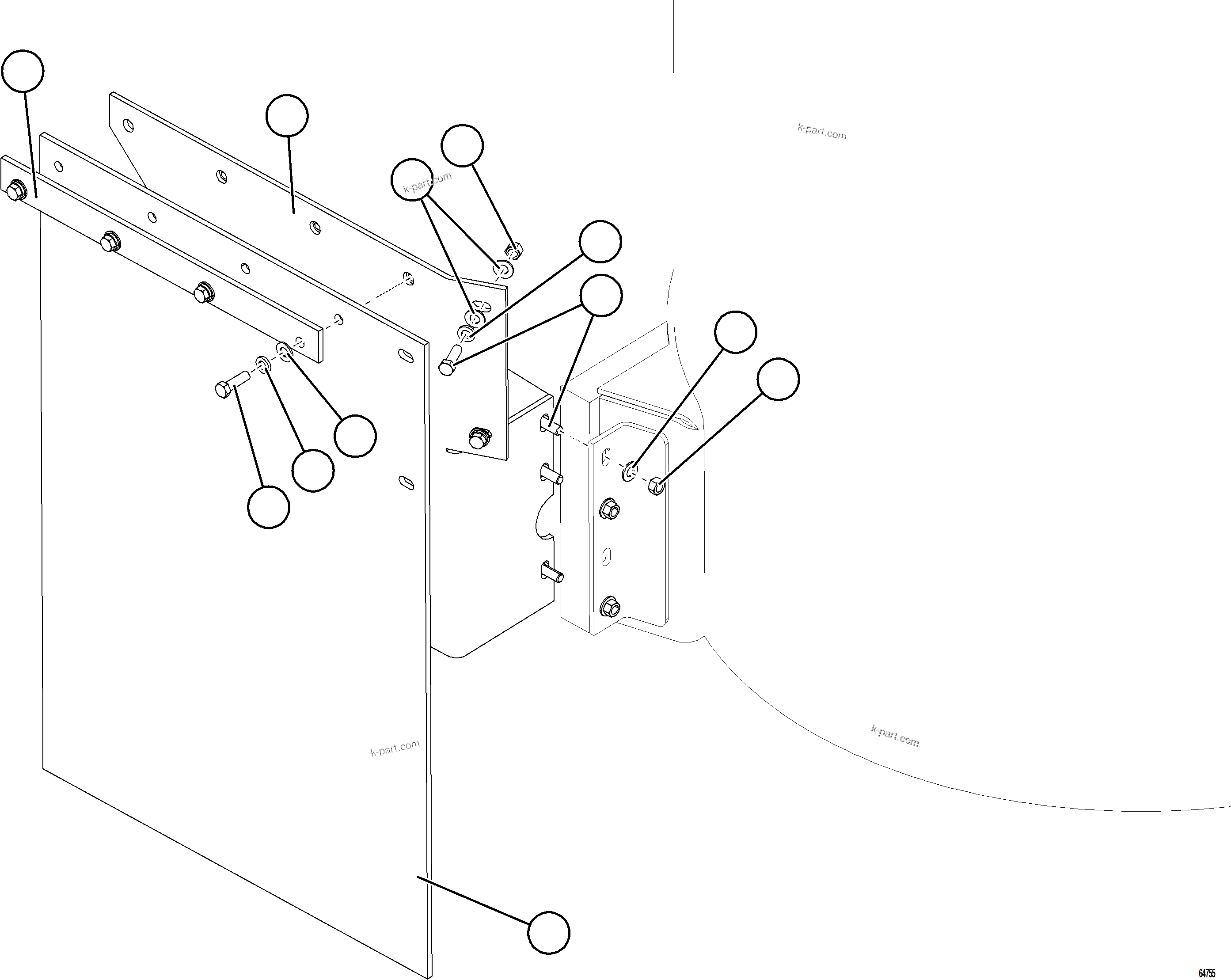 k-part.com

k-part.com

k-part.com

k-part.com

64755