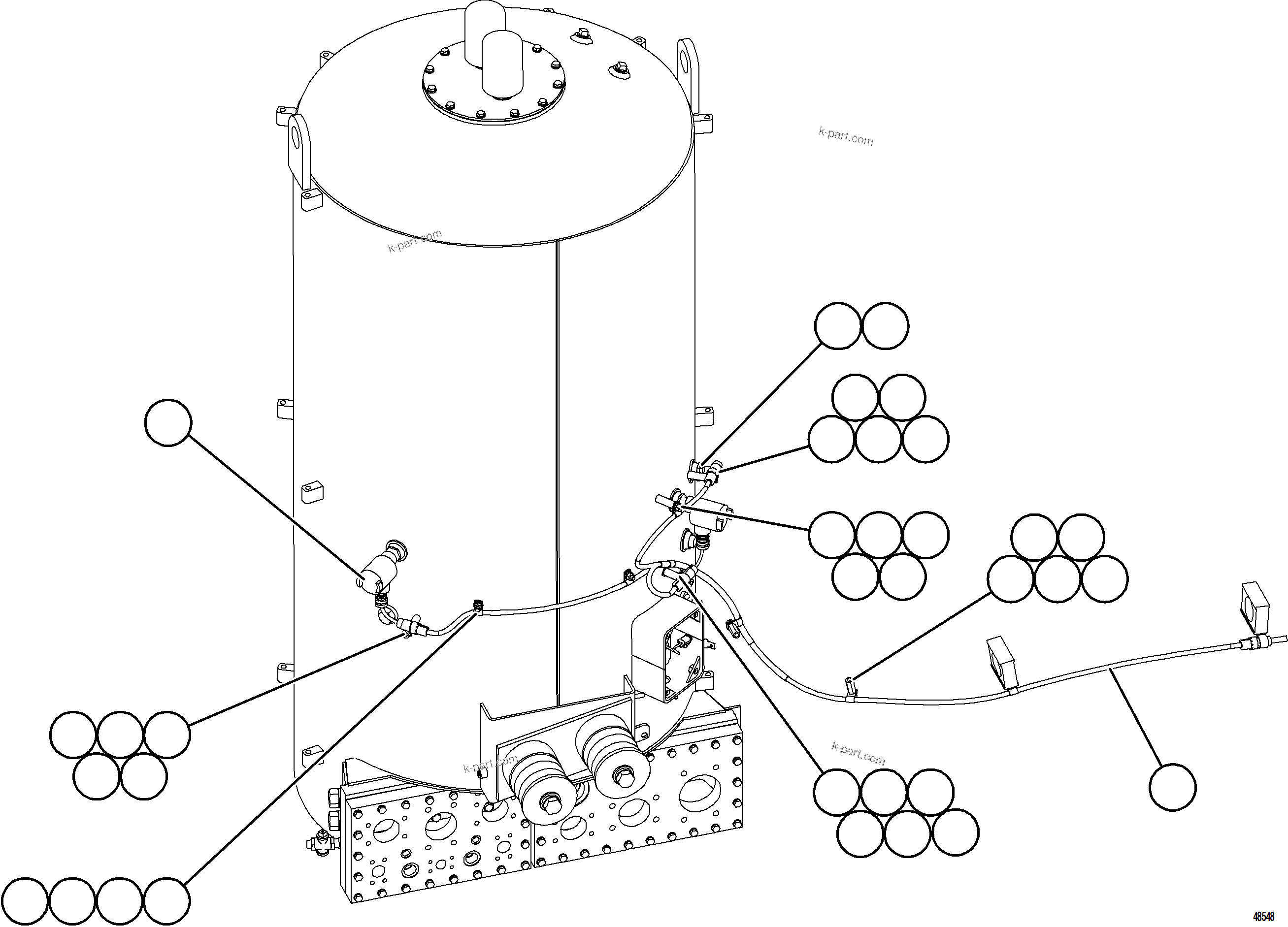 k-part.com

k-part.com

k-part.com

k-part.com

48548