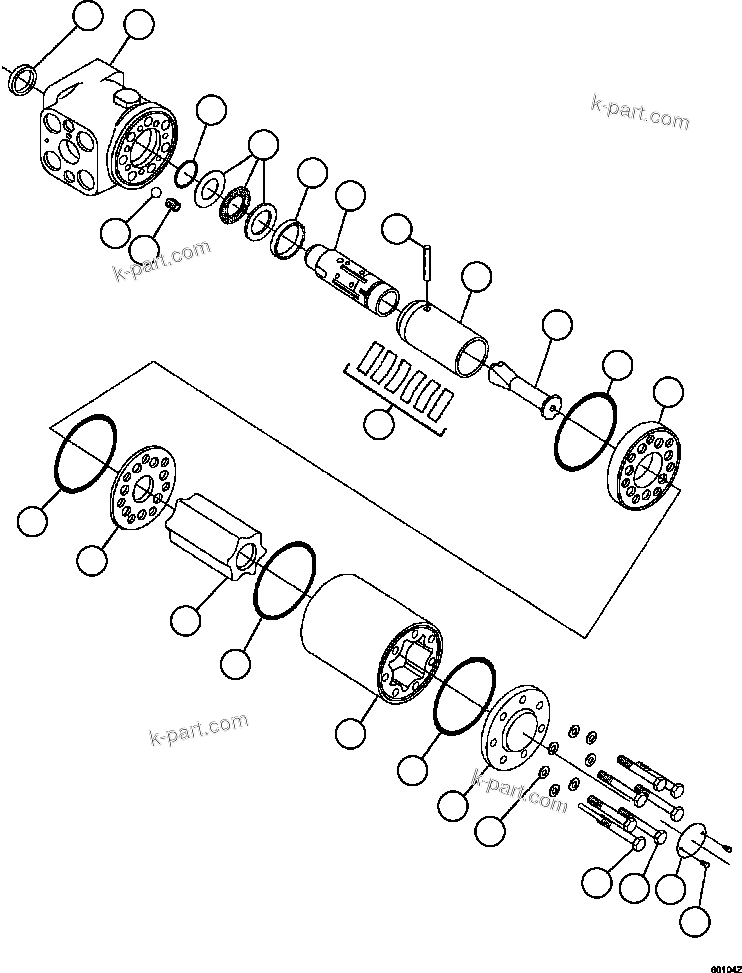 k-part.com
k-part.com
k-part.com
k-part.com
601042