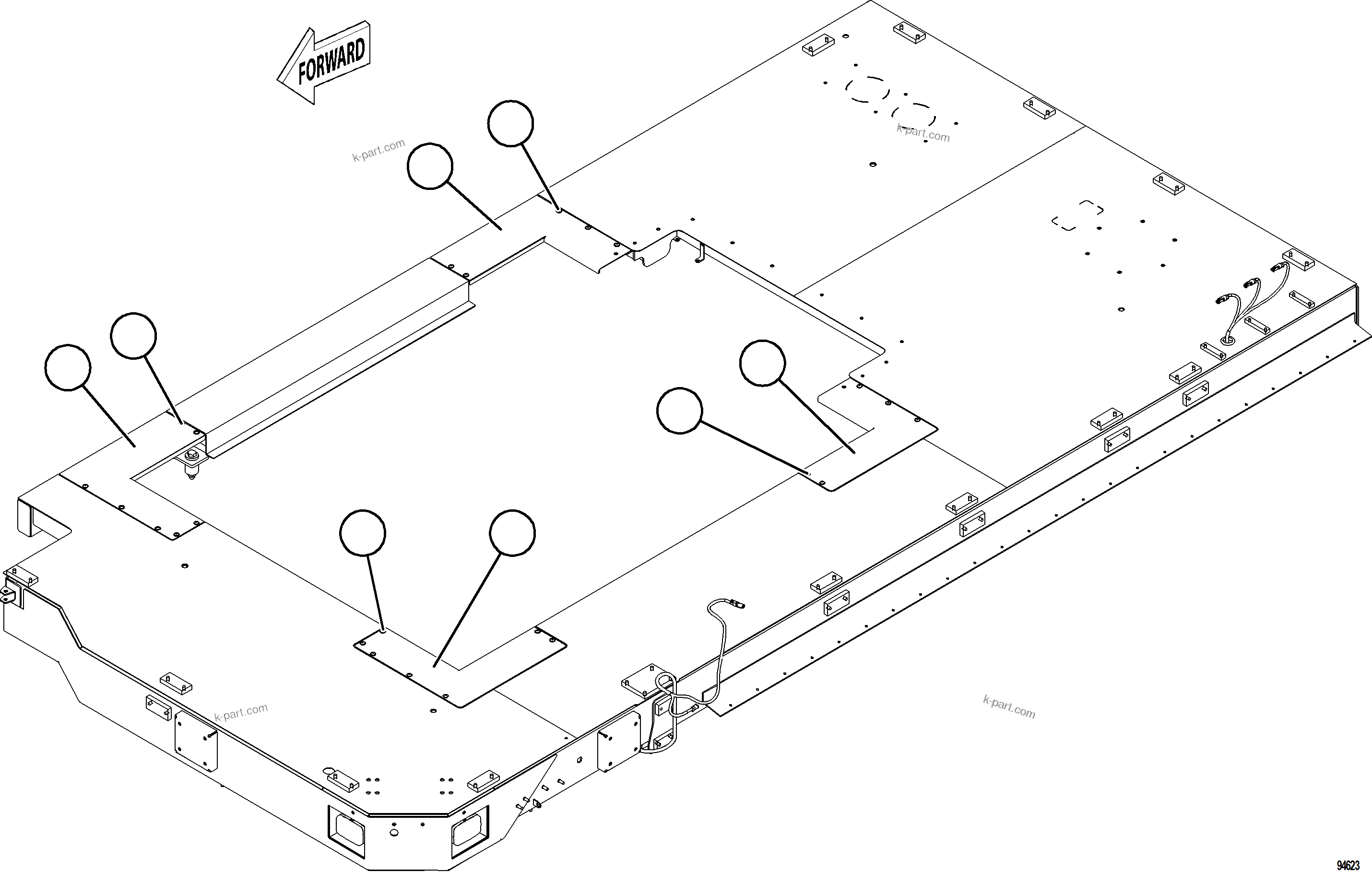 FORWARD

k-part.com

k-part.com

k-part.com

k-part.com

94623