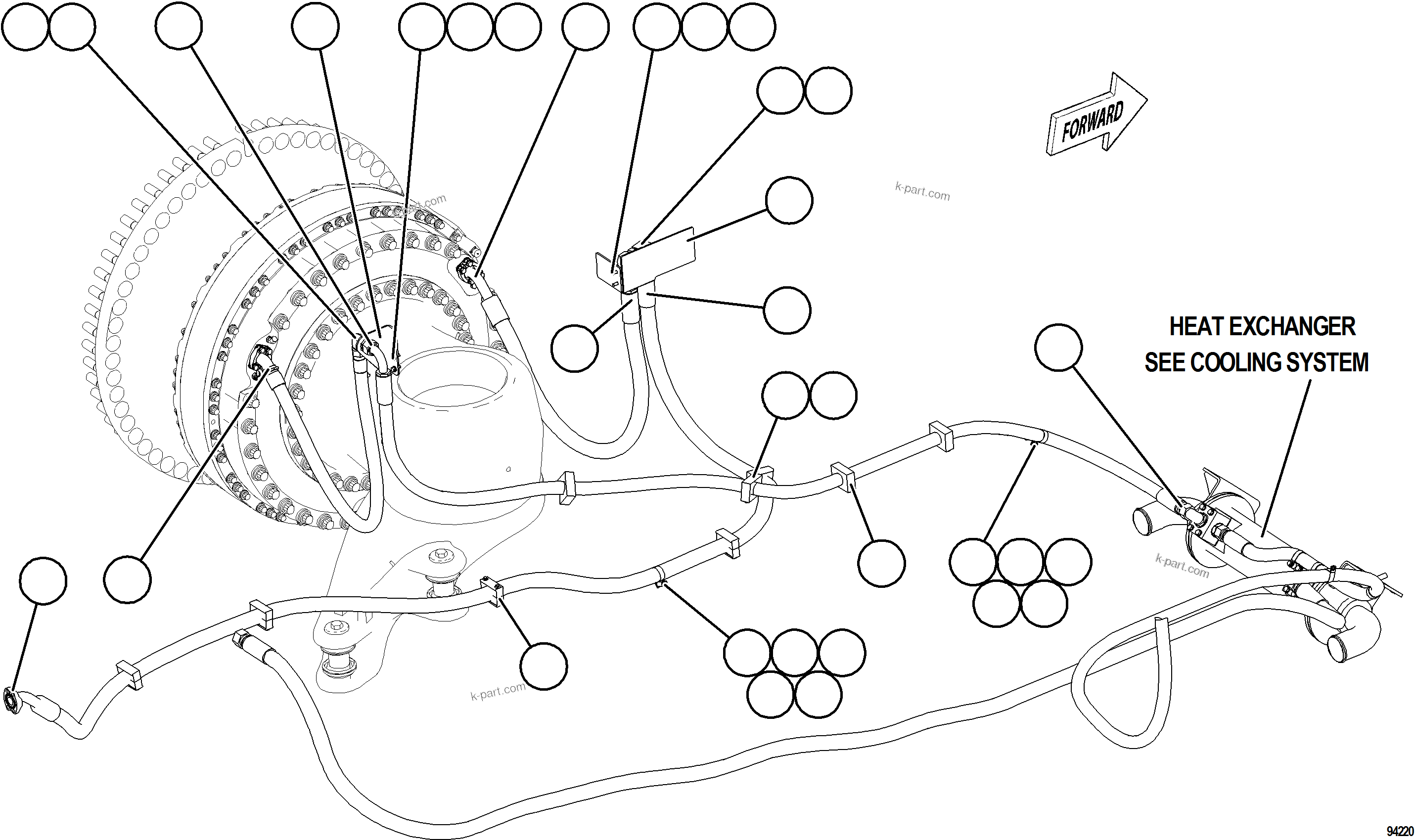 FORWARD

k-part.com

k-part.com

HEAT EXCHANGER
SEE COOLING SYSTEM

k-part.com

k-part.com

94220