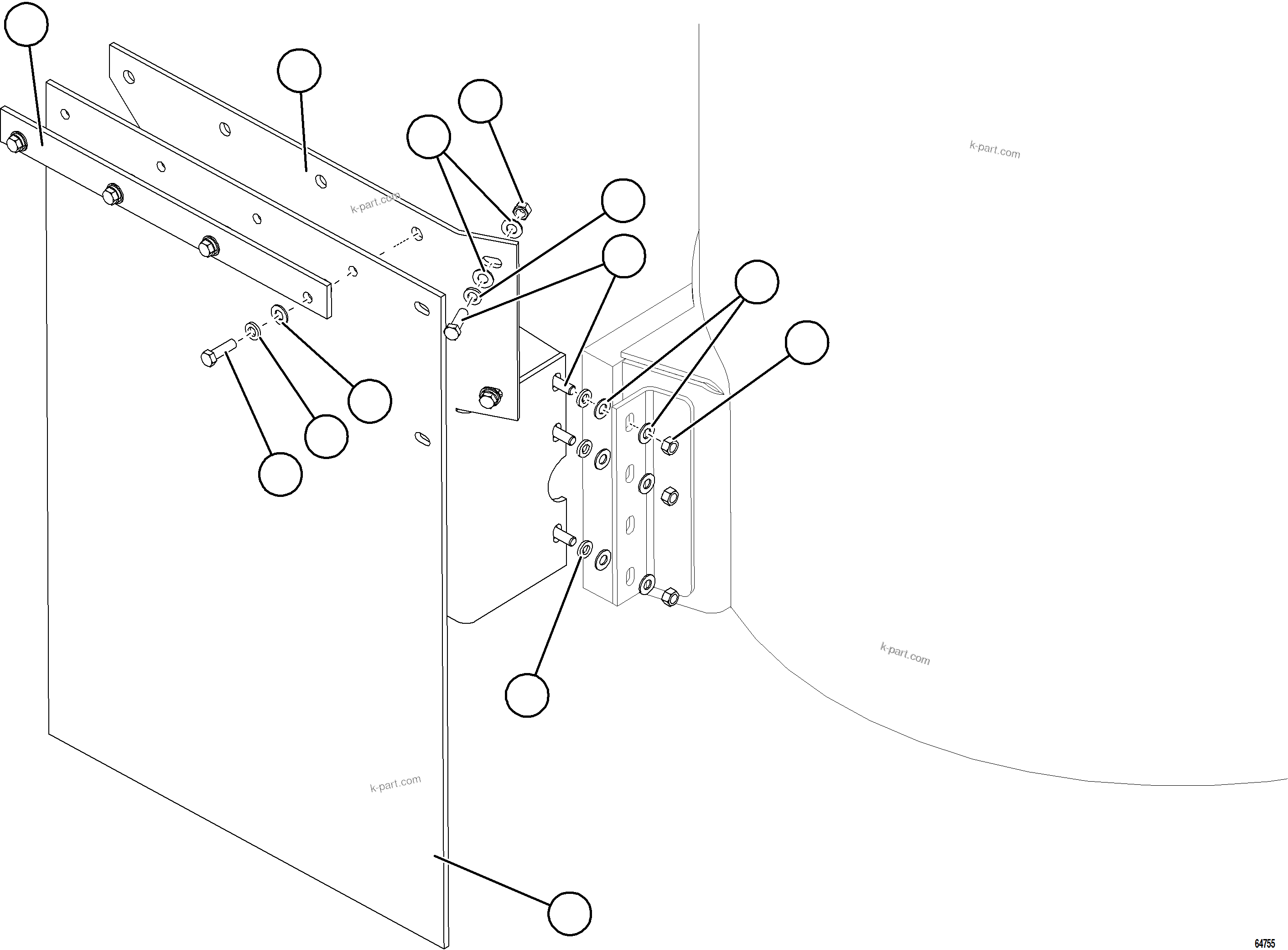 k-part.com

k-part.com

k-part.com

k-part.com

64755