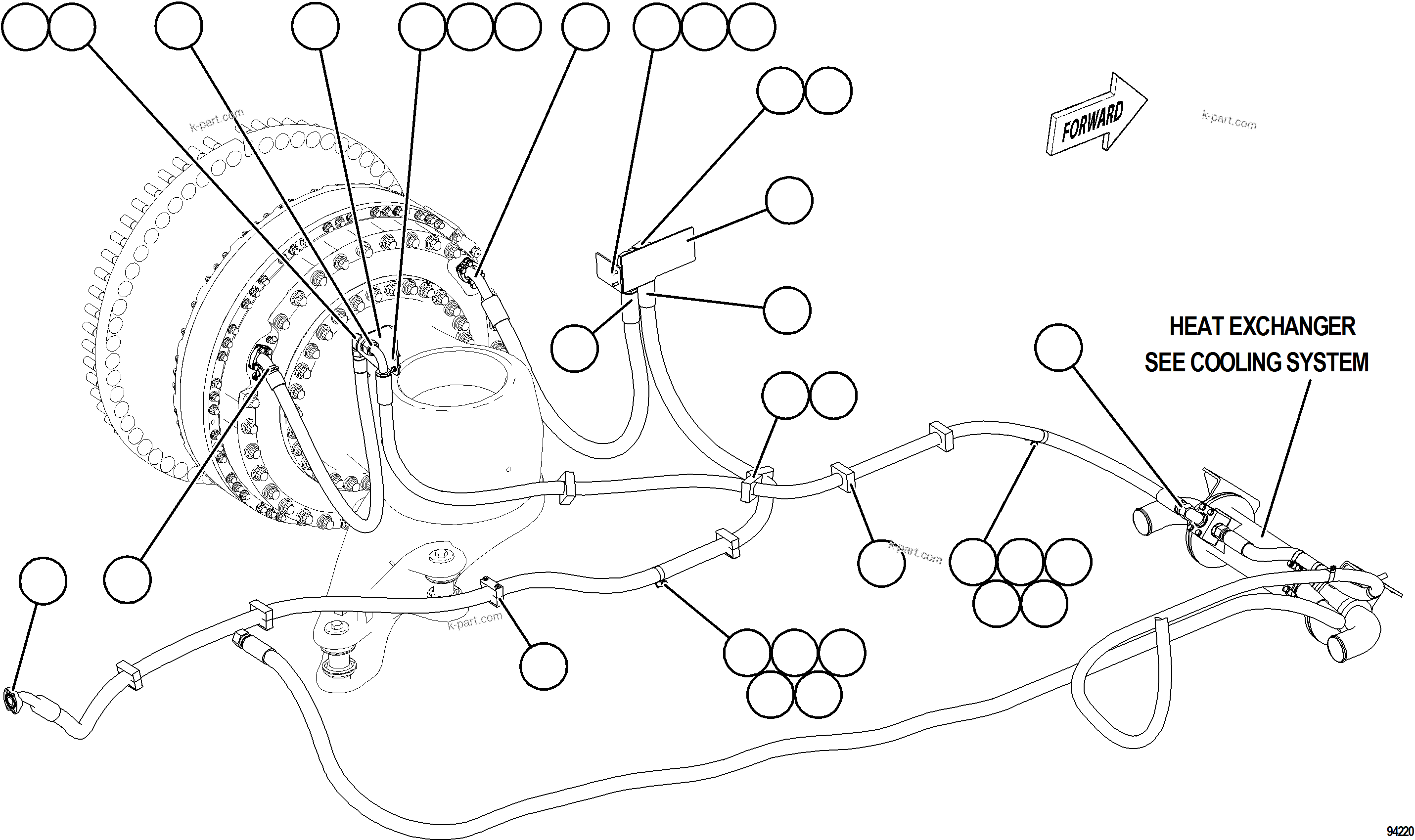 k-part.com

FORWARD

k-part.com

HEAT EXCHANGER
SEE COOLING SYSTEM

k-part.com

k-part.com

94220