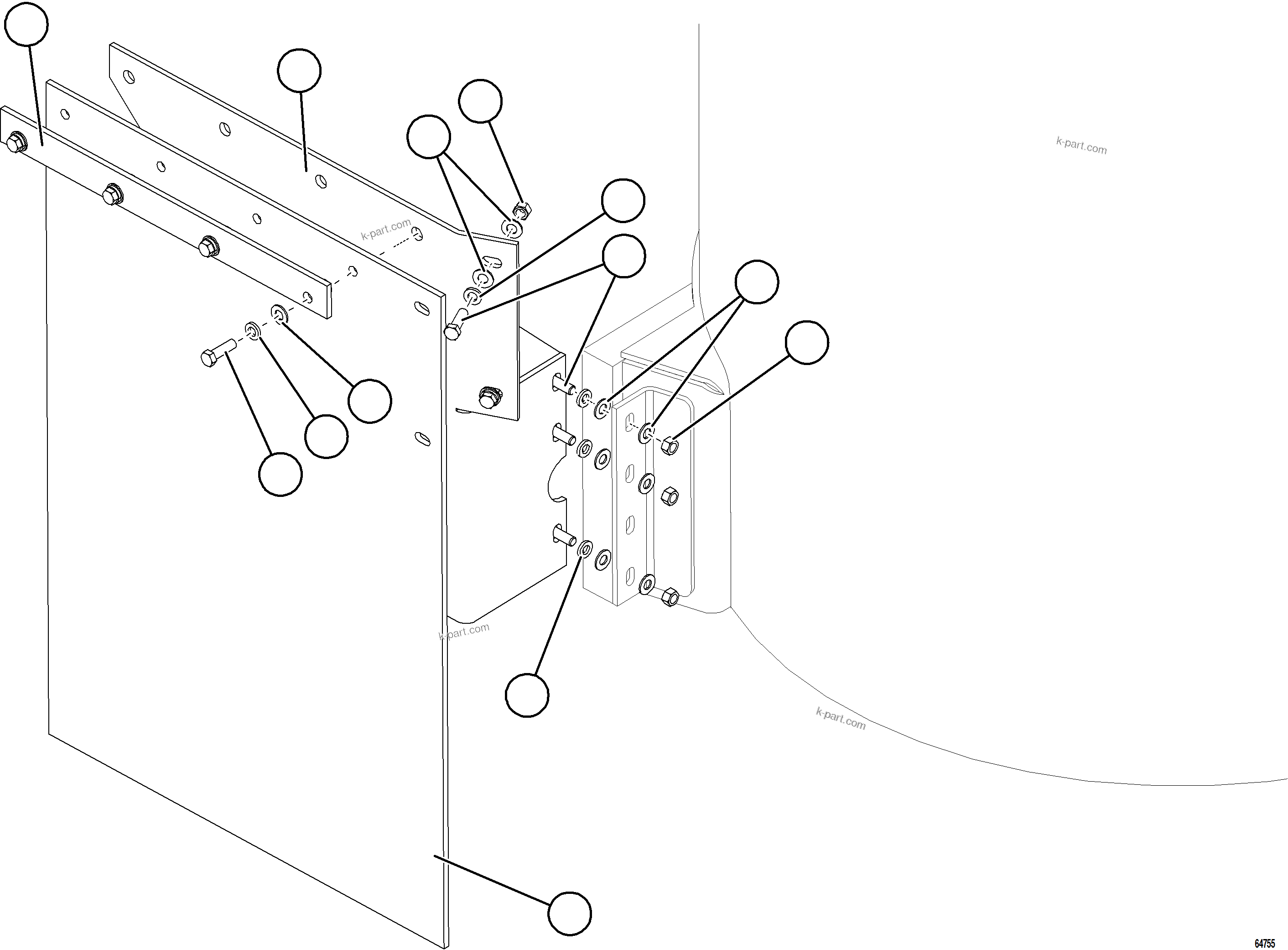 k-part.com

k-part.com

k-part.com

k-part.com

64755