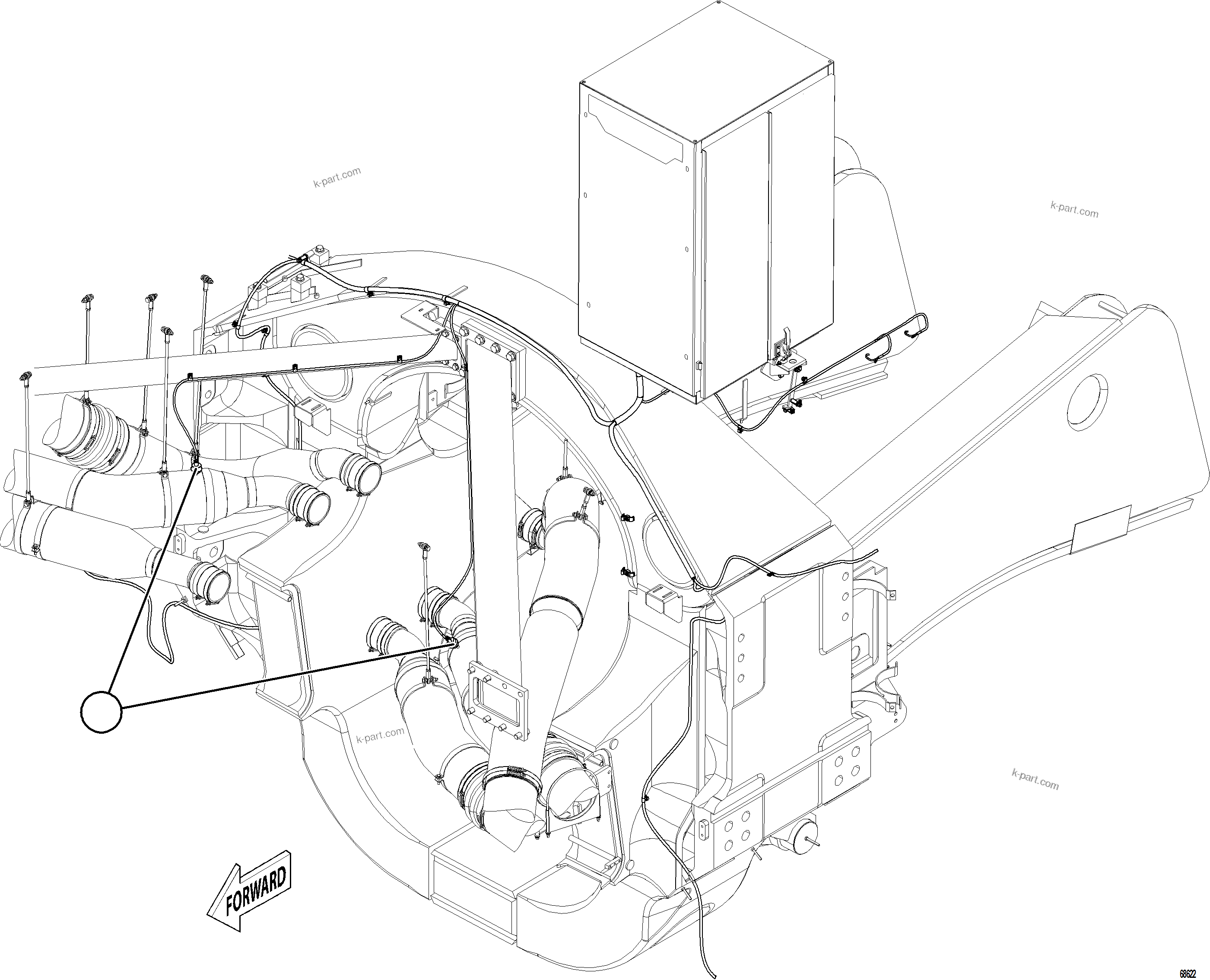 k-part.com

k-part.com

k-part.com

k-part.com

FORWARD

68622