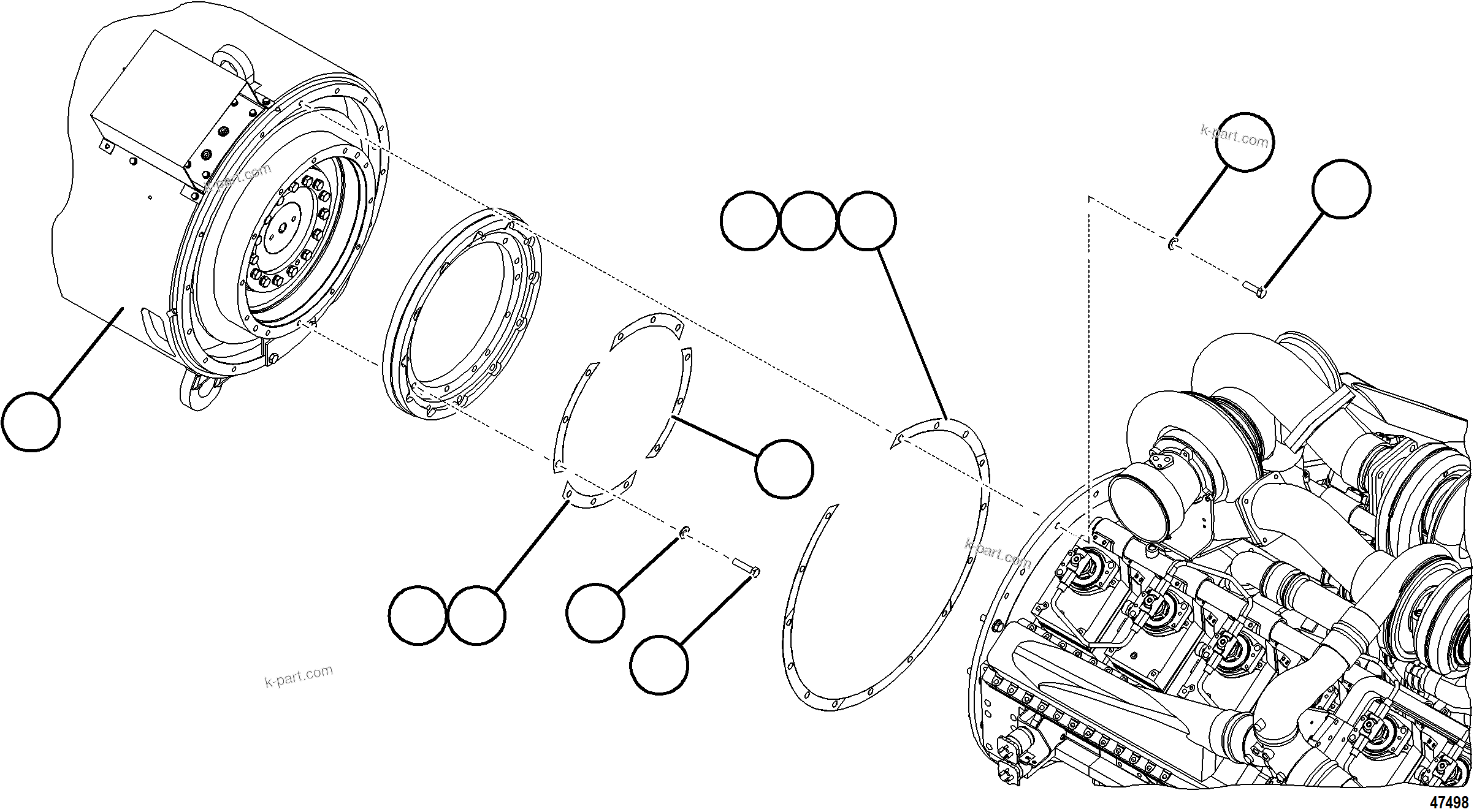 k-part.com

k-part.com

k-part.com

k-part.com

47498