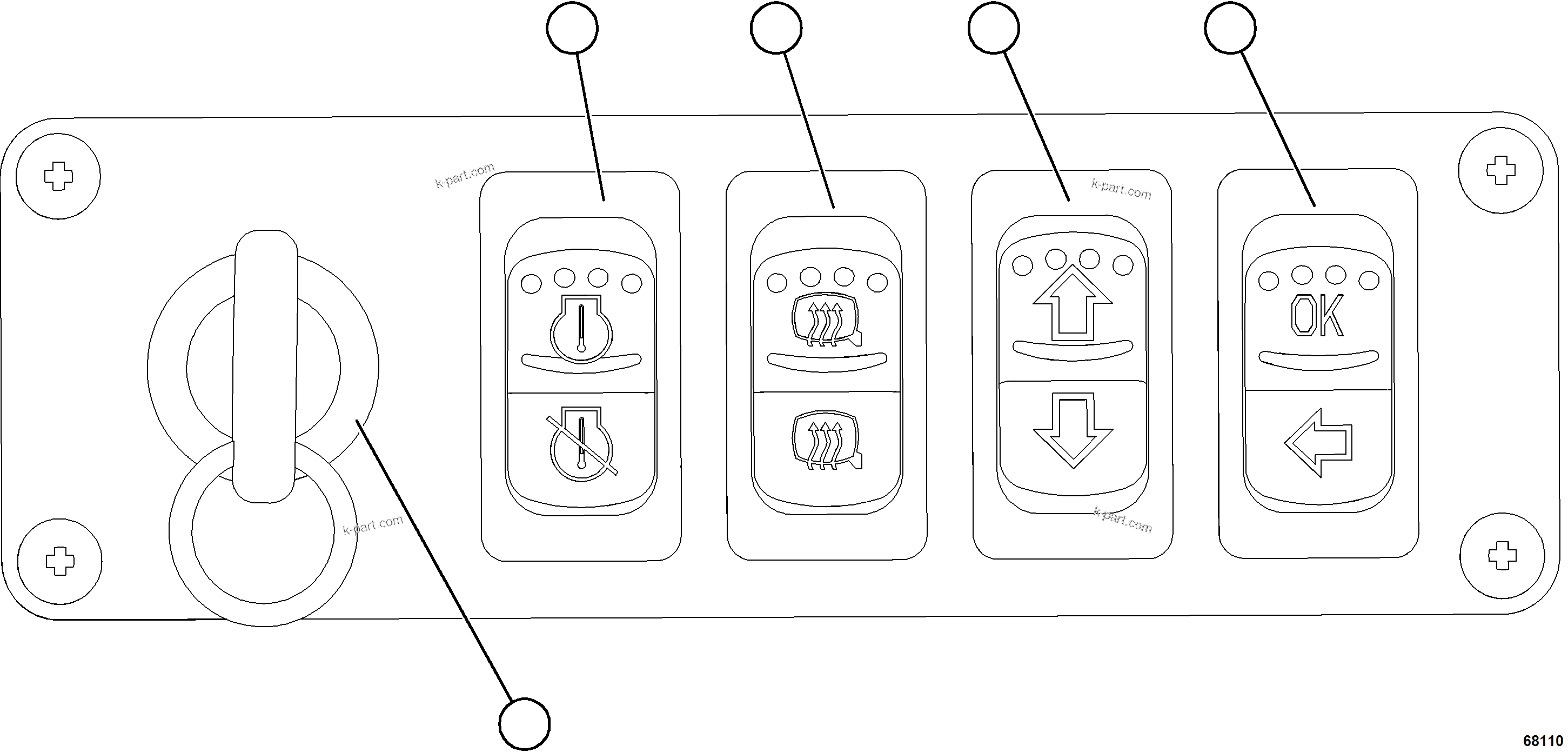 k-part.com
k-part.com
OK
k-part.com
k-part.com
68110