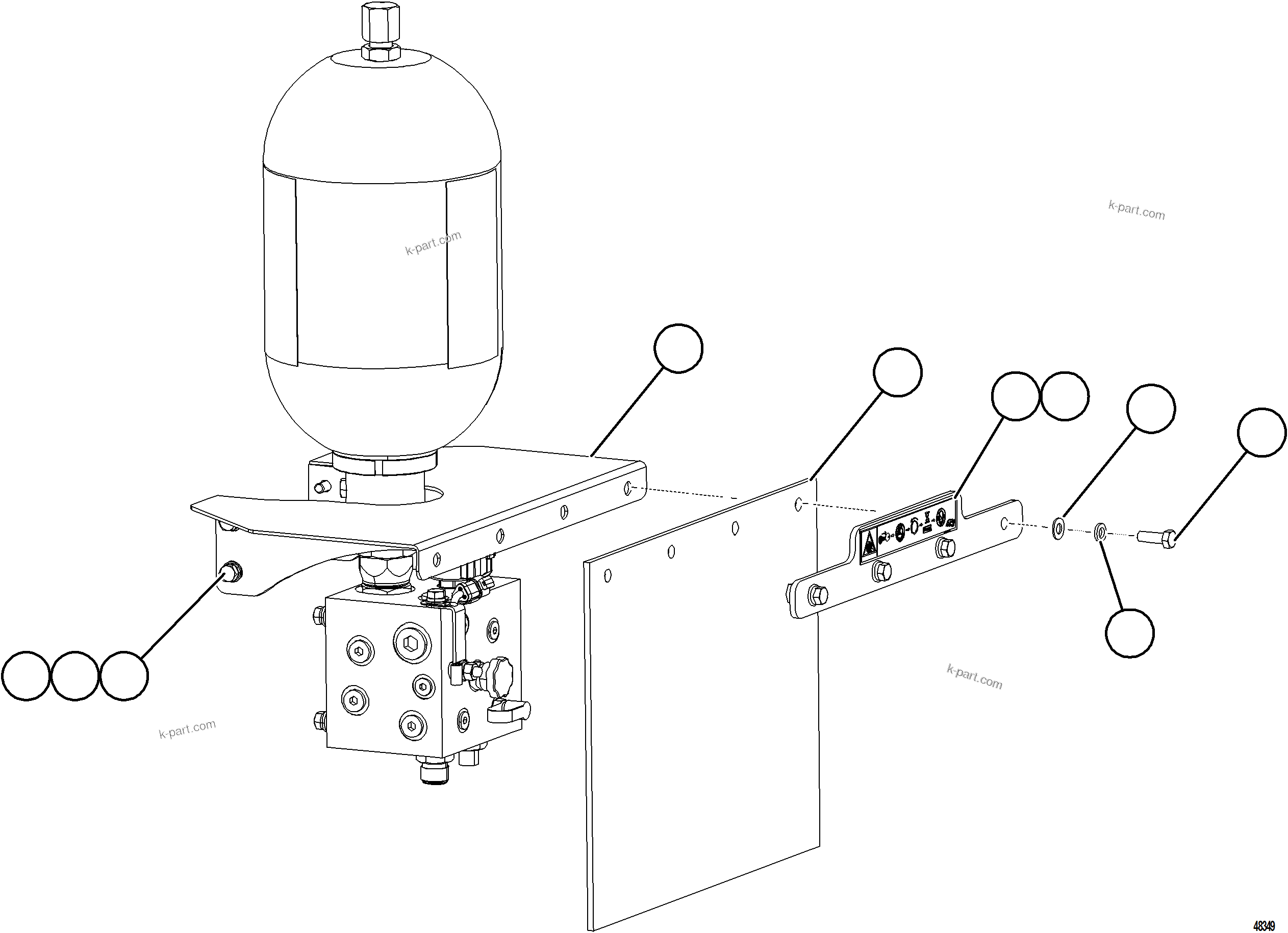 k-part.com

k-part.com

k-part.com

k-part.com

48349