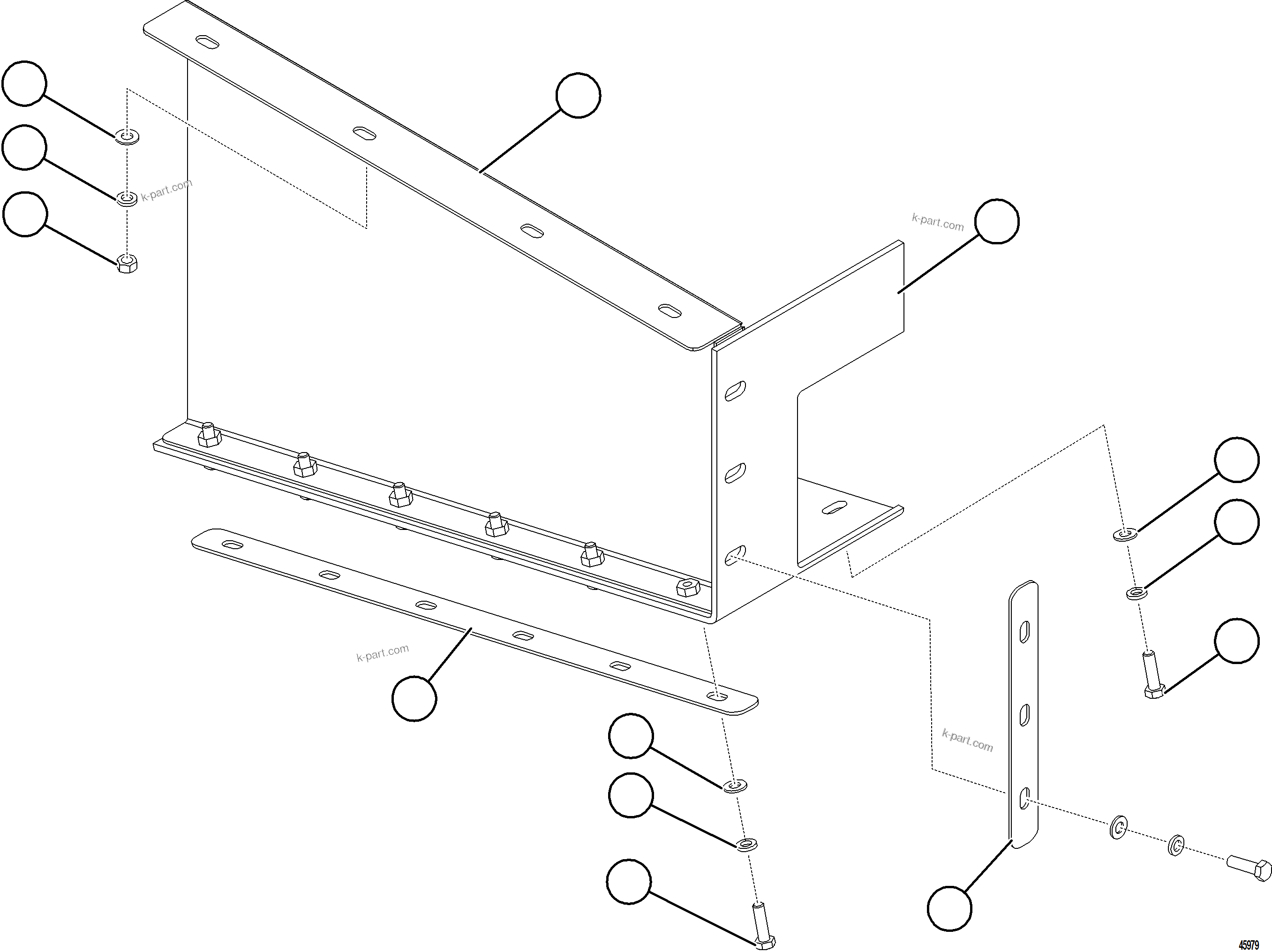 k-part.com
k-part.com
k-part.com
k-part.com
45979