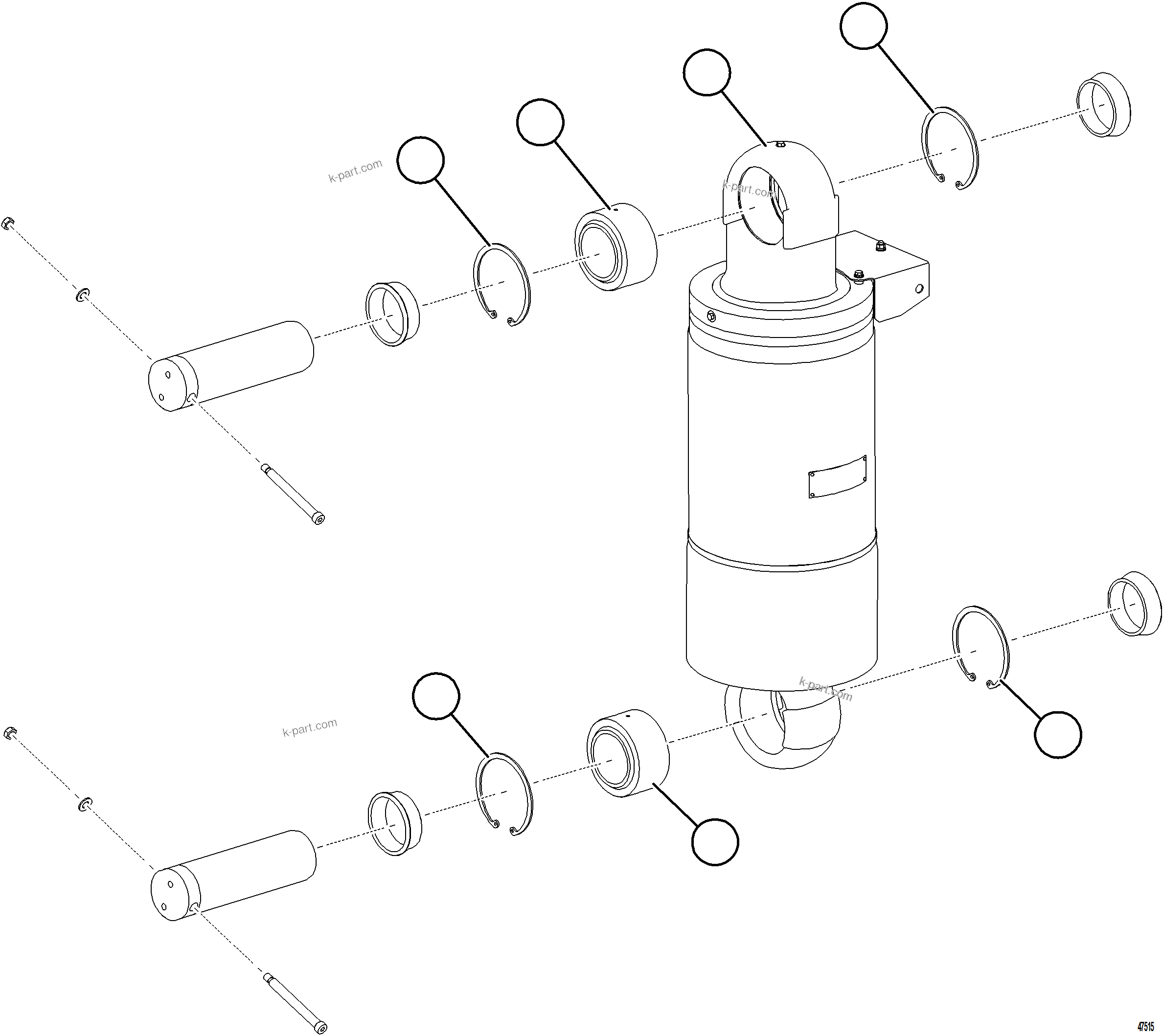 k-part.com

k-part.com

k-part.com

k-part.com

47515